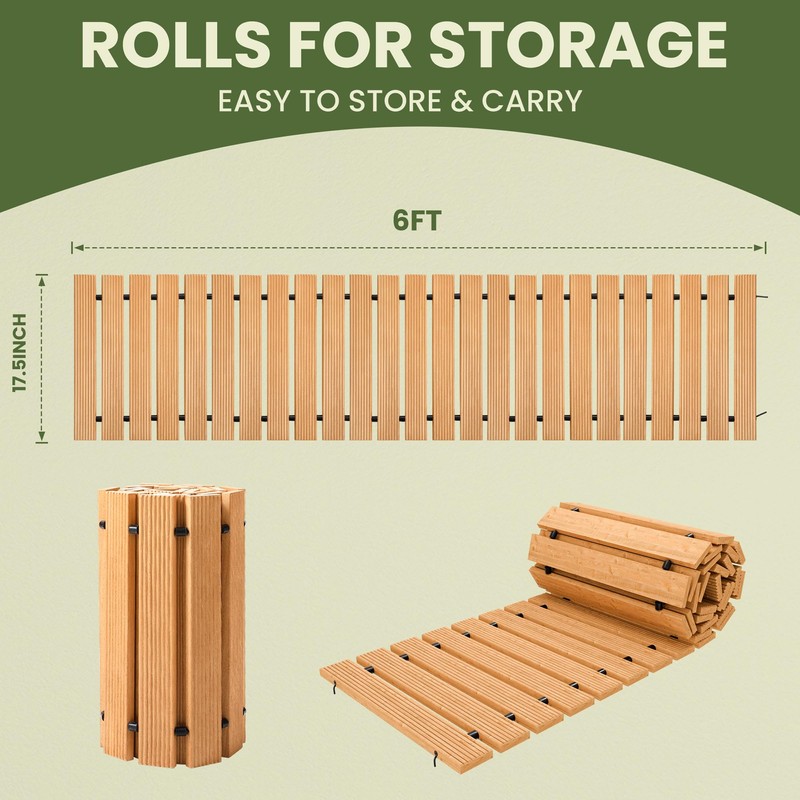 ROLLS FOR STORAGE

EASY TO STORE & CARRY

6FT

17.5INCH