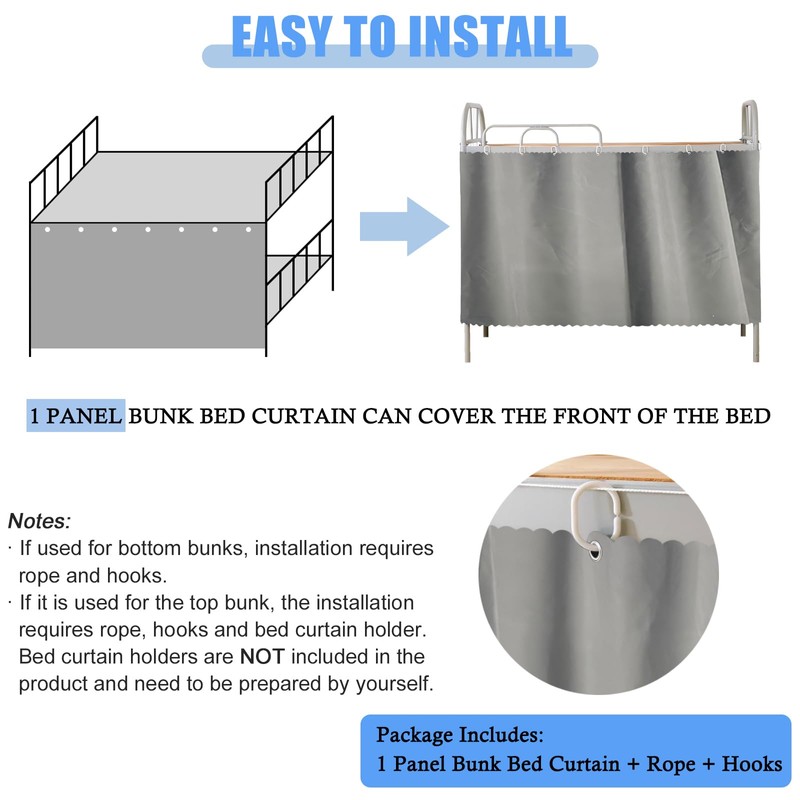 EASY TO INSTALL

1 PANEL BUNK BED CURTAIN CAN COVER THE FRONT OF THE BED

Notes:
· If used for bottom bunks, installation requires rope and hooks.
· If it is used for the top bunk, the installation requires rope, hooks and bed curtain holder. Bed curtain holders are NOT included in the product and need to be prepared by yourself.

Package Includes:
1 Panel Bunk Bed Curtain + Rope + Hooks