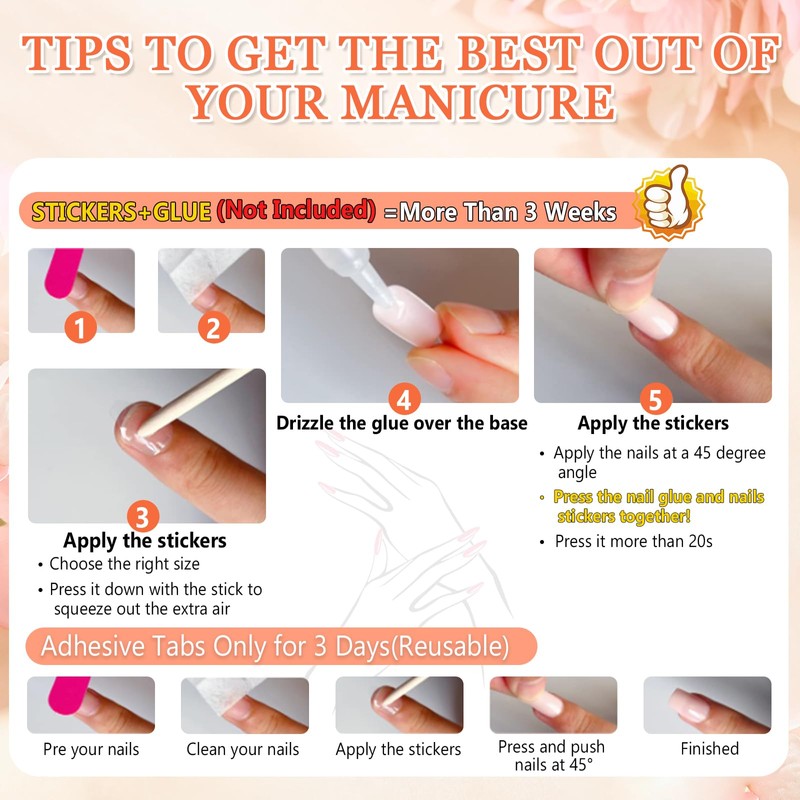 TIPS TO GET THE BEST OUT OF YOUR MANICURE

STICKERS+GLUE (Not Included) =More Than 3 Weeks

1

2

3
Apply the stickers
• Choose the right size
• Press it down with the stick to squeeze out the extra air

4
Drizzle the glue over the base

5
Apply the stickers
• Apply the nails at a 45 degree angle
• Press the nail glue and nails stickers together!
• Press it more than 20s

Adhesive Tabs Only for 3 Days(Reusable)

Pre your nails

Clean your nails

Apply the stickers

Press and push nails at 45°

Finished