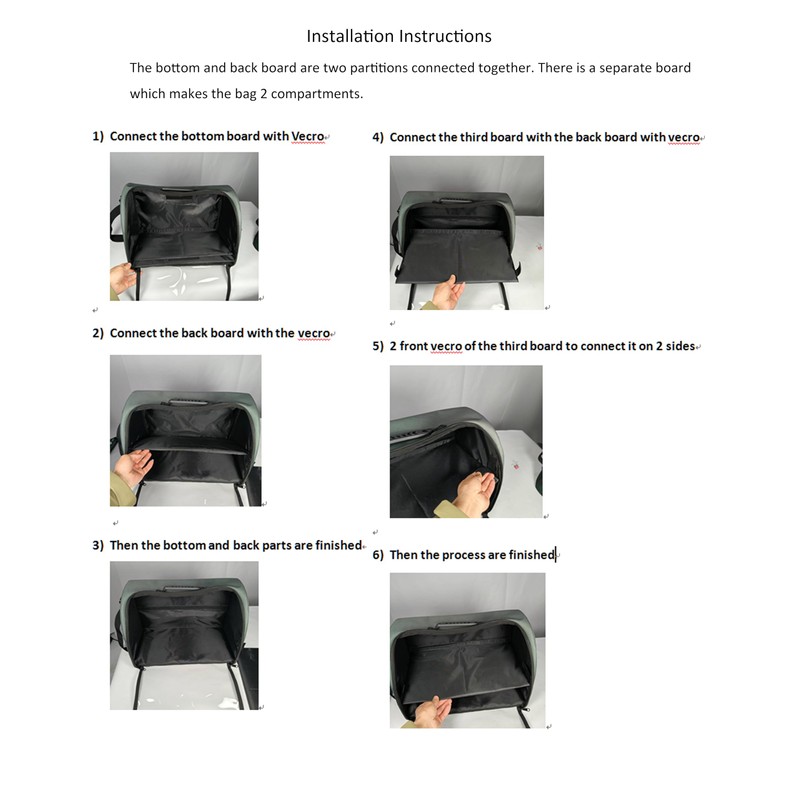 Installation Instructions

The bottom and back board are two partitions connected together. There is a separate board which makes the bag 2 compartments.

1) Connect the bottom board with Vecro

2) Connect the back board with the vecro

3) Then the bottom and back parts are finished

4) Connect the third board with the back board with vecro

5) 2 front vecro of the third board to connect it on 2 sides

6) Then the process are finished