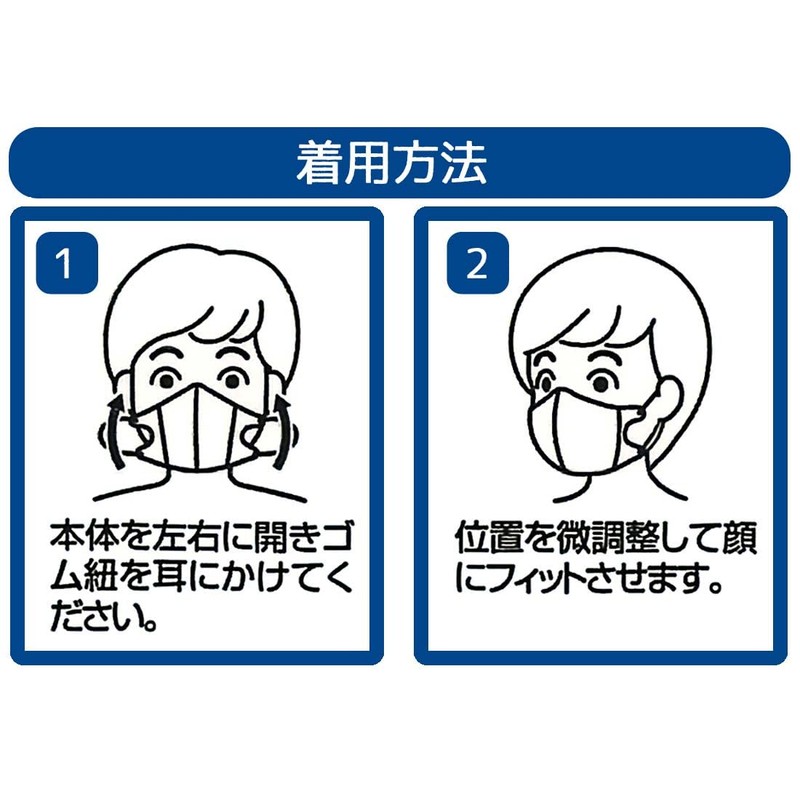 着用方法

1

本体を左右に開きゴム紐を耳にかけてください。

2

位置を微調整して顔にフィットさせます。