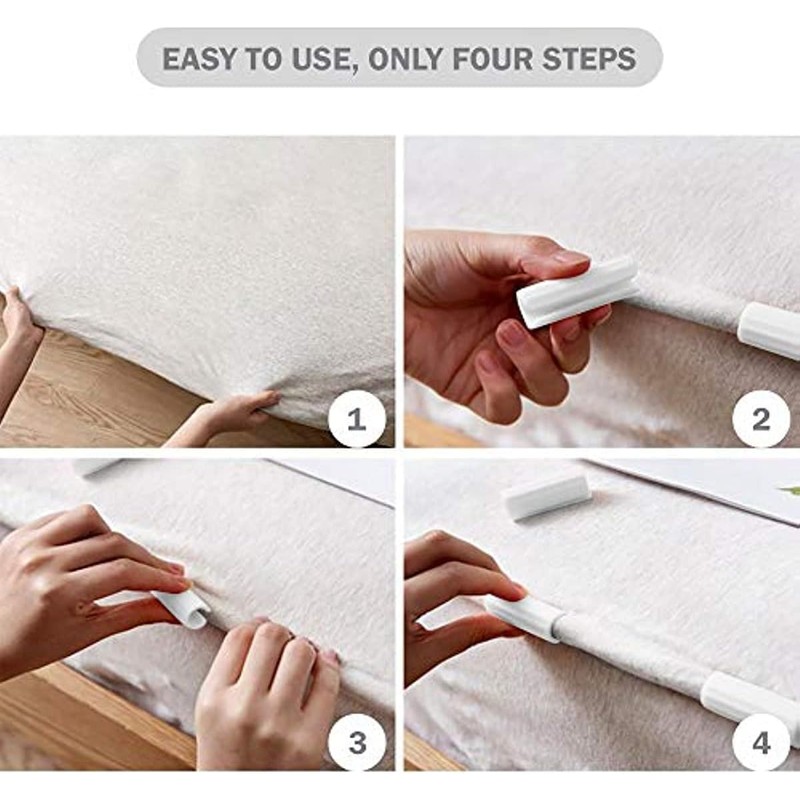 EASY TO USE, ONLY FOUR STEPS

1

2

3

4