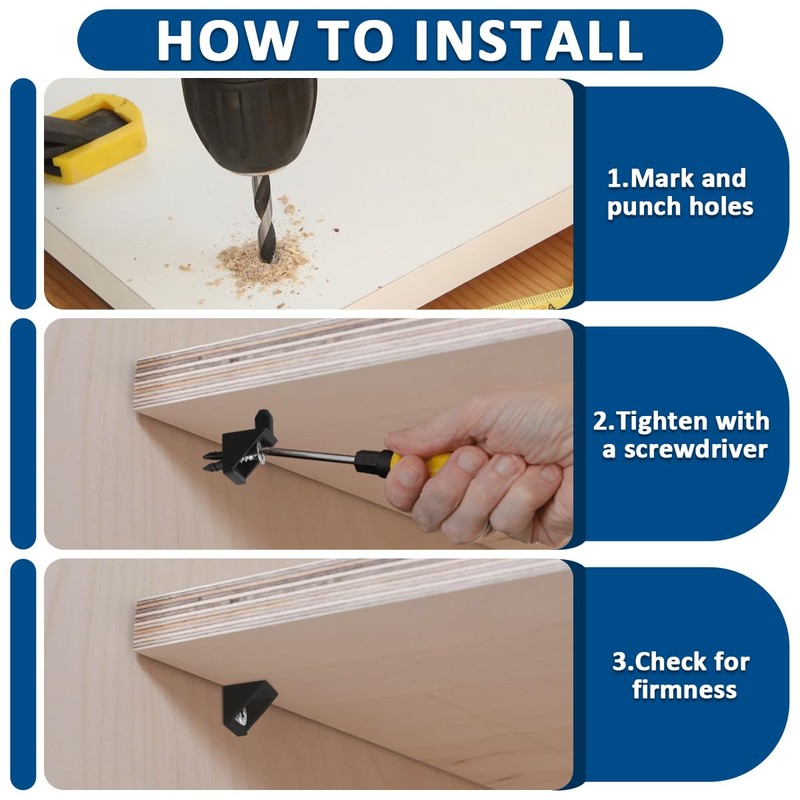 HOW TO INSTALL

1.Mark and punch holes

2.Tighten with a screwdriver

3.Check for firmness