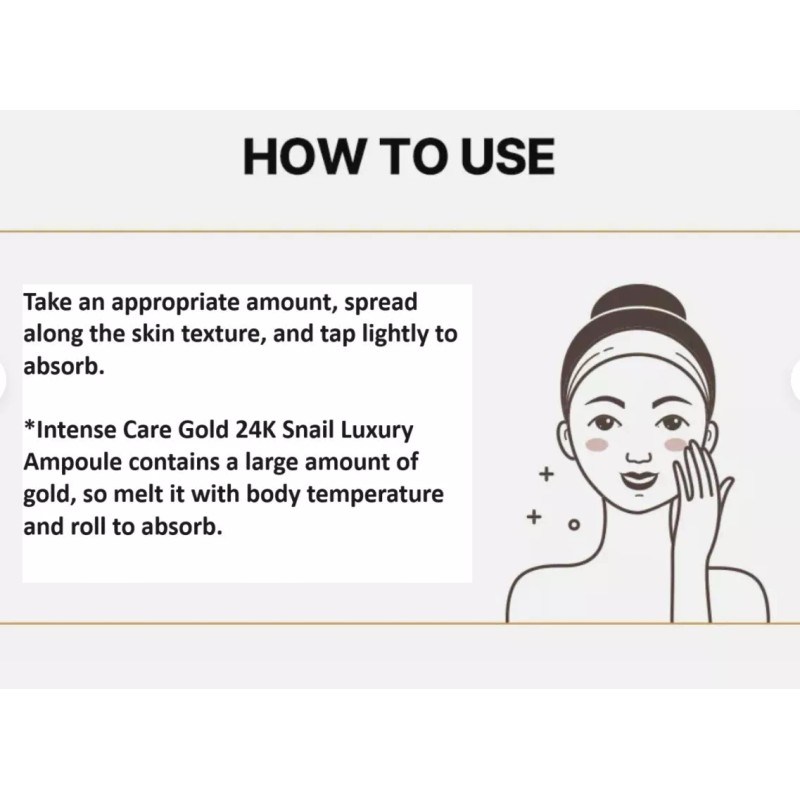 HOW TO USE

Take an appropriate amount, spread along the skin texture, and tap lightly to absorb.

*Intense Care Gold 24K Snail Luxury Ampoule contains a large amount of gold, so melt it with body temperature and roll to absorb.