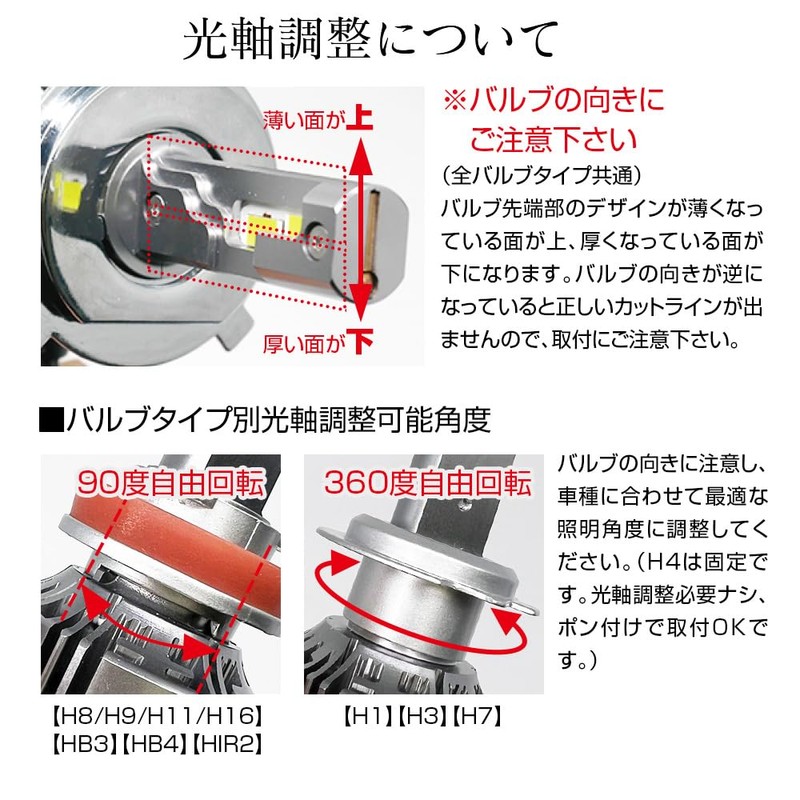 光軸調整について

薄い面が上

厚い面が下

※バルブの向きにご注意下さい

(全バルブタイプ共通)
バルブ先端部のデザインが薄くなっている面が上、厚くなっている面が下になります。バルブの向きが逆になっていると正しいカットラインが出ませんので、取付にご注意下さい。

■バルブタイプ別光軸調整可能角度

90度自由回転

【H8/H9/H11/H16】
【HB3】【HB4】【HIR2】

360度自由回転

【H1】【H3】【H7】

バルブの向きに注意し、車種に合わせて最適な照明角度に調整してください。(H4は固定です。光軸調整必要ナシ、ポン付けで取付OKです。)