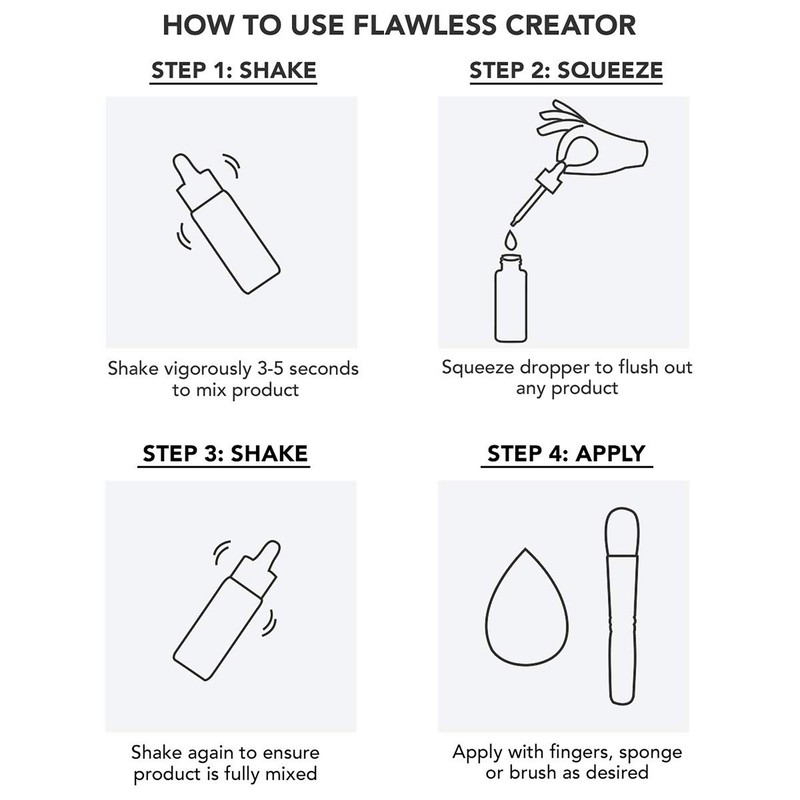 HOW TO USE FLAWLESS CREATOR

STEP 1: SHAKE

Shake vigorously 3-5 seconds to mix product

STEP 2: SQUEEZE

Squeeze dropper to flush out any product

STEP 3: SHAKE

Shake again to ensure product is fully mixed

STEP 4: APPLY

Apply with fingers, sponge or brush as desired