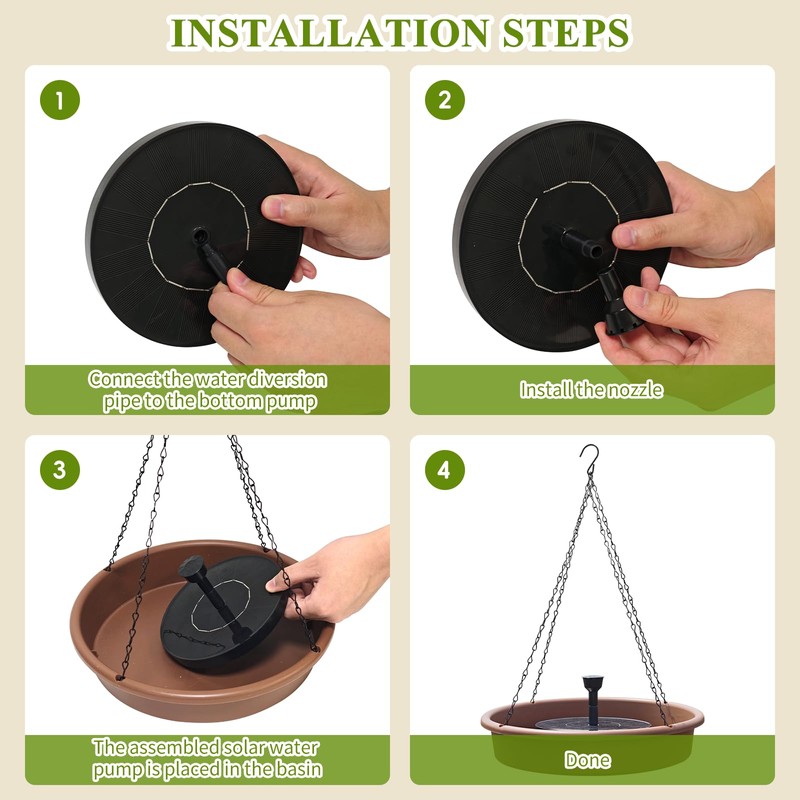 INSTALLATION STEPS

1

Connect the water diversion pipe to the bottom pump

2

Install the nozzle

3

The assembled solar water pump is placed in the basin

4

Done