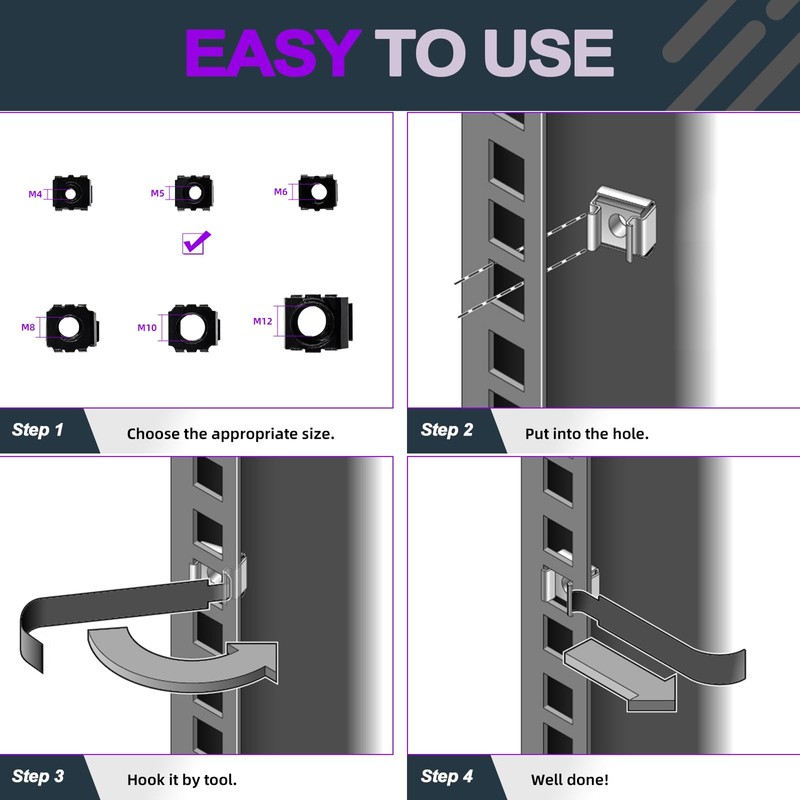 EASY TO USE

M4

M5

M6

M8

M10

M12

Step 1 Choose the appropriate size.

Step 2 Put into the hole.

Step 3 Hook it by tool.

Step 4 Well done!