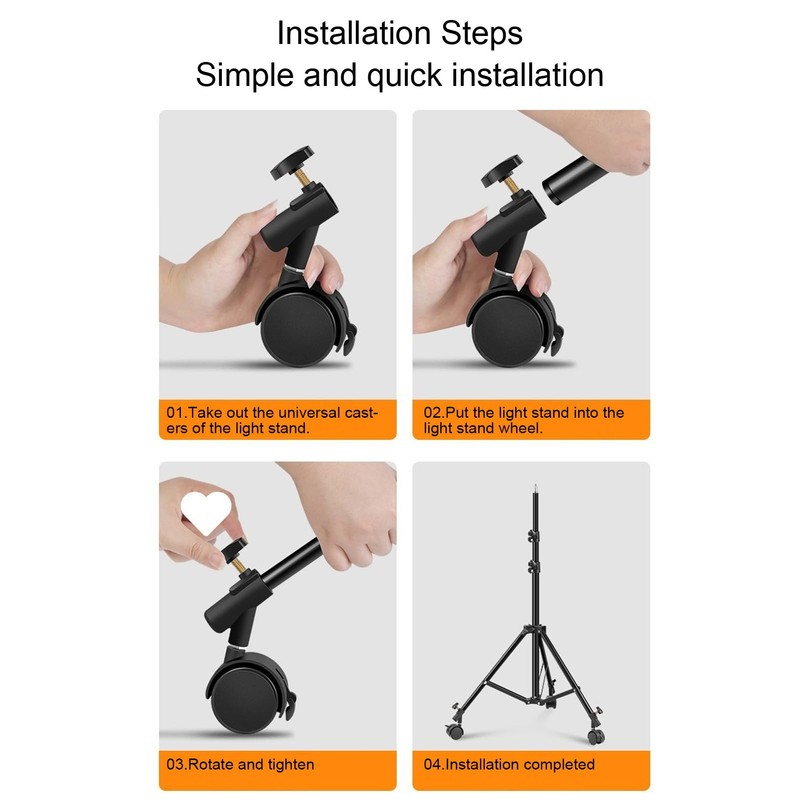 Installation Steps
Simple and quick installation

01.Take out the universal casters of the light stand.

02.Put the light stand into the light stand wheel.

03.Rotate and tighten

04.Installation completed