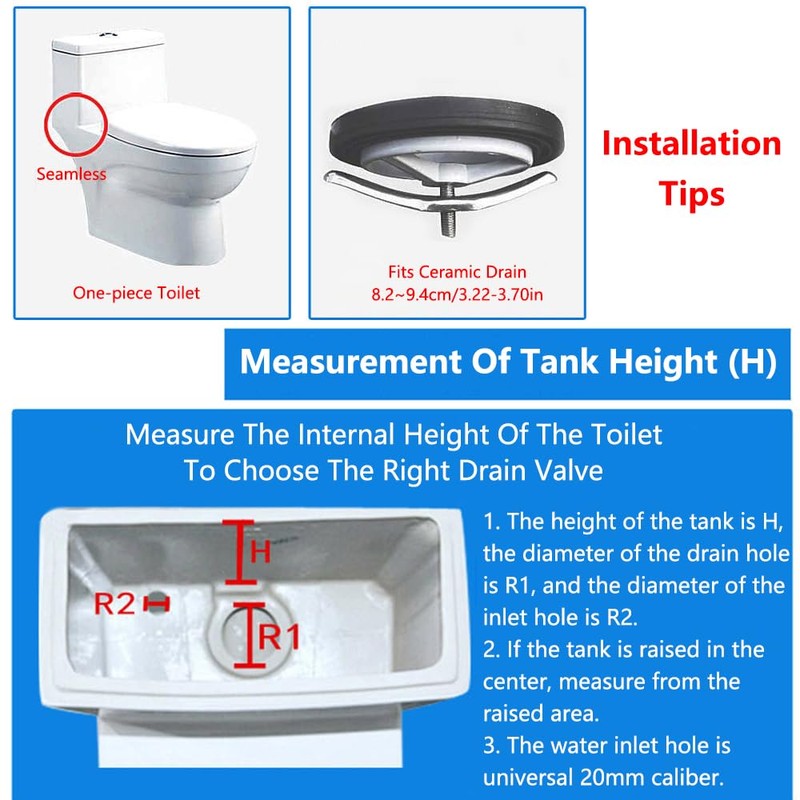 Seamless

One-piece Toilet

Fits Ceramic Drain
8.2~9.4cm/3.22-3.70in

Installation Tips

Measurement Of Tank Height (H)

Measure The Internal Height Of The Toilet
To Choose The Right Drain Valve

H

R2

R1

1. The height of the tank is H, the diameter of the drain hole is R1, and the diameter of the inlet hole is R2.
2. If the tank is raised in the center, measure from the raised area.
3. The water inlet hole is universal 20mm caliber.