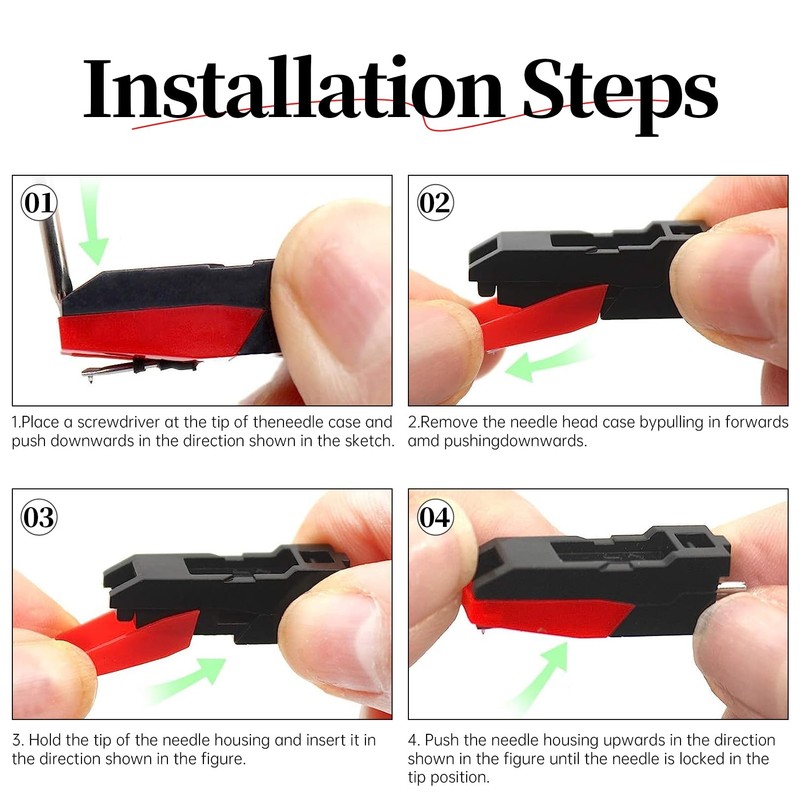 Installation Steps

01

1.Place a screwdriver at the tip of theneedle case and push downwards in the direction shown in the sketch.

02

2.Remove the needle head case bypulling in forwards amd pushingdownwards.

03

3. Hold the tip of the needle housing and insert it in the direction shown in the figure.

04

4. Push the needle housing upwards in the direction shown in the figure until the needle is locked in the tip position.