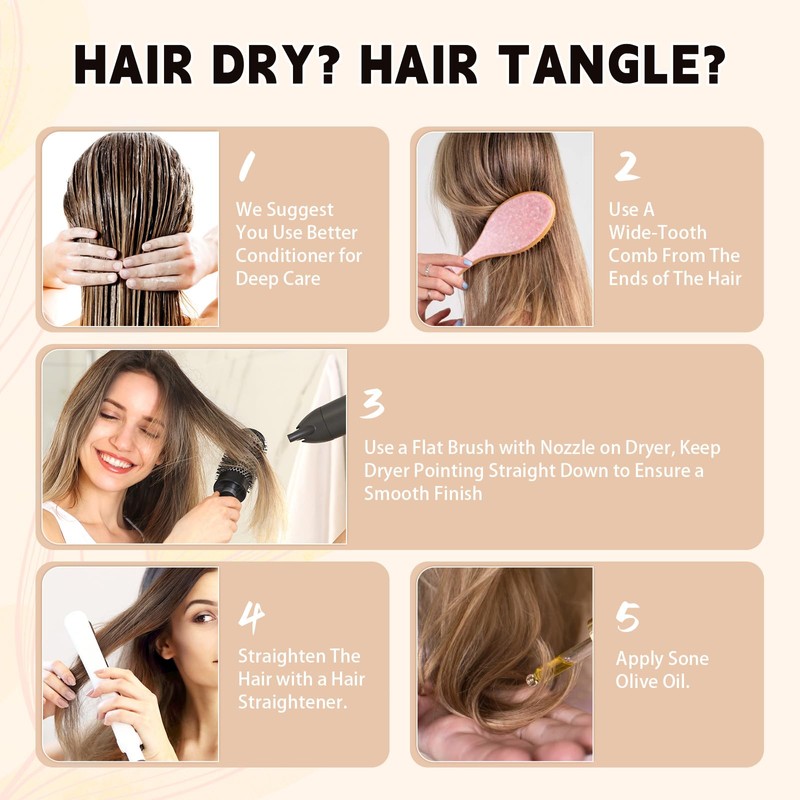 HAIR DRY? HAIR TANGLE?

1
We Suggest You Use Better Conditioner for Deep Care

2
Use A Wide-Tooth Comb From The Ends of The Hair

3
Use a Flat Brush with Nozzle on Dryer, Keep Dryer Pointing Straight Down to Ensure a Smooth Finish

4
Straighten The Hair with a Hair Straightener.

5
Apply Sone Olive Oil.