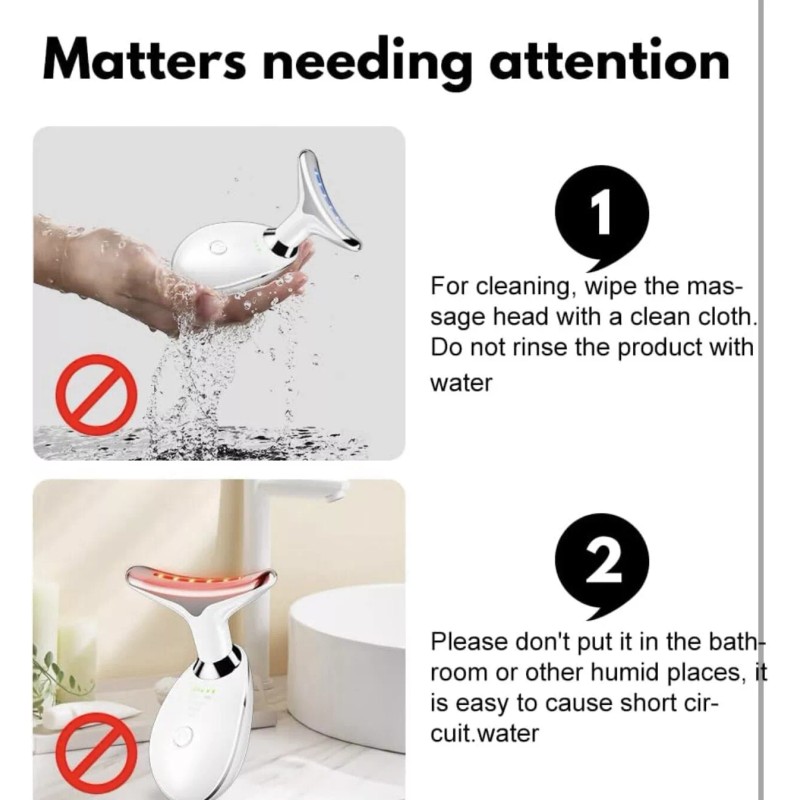 Matters needing attention

1

For cleaning, wipe the massage head with a clean cloth. Do not rinse the product with water

2

Please don't put it in the bathroom or other humid places, it is easy to cause short circuit.water