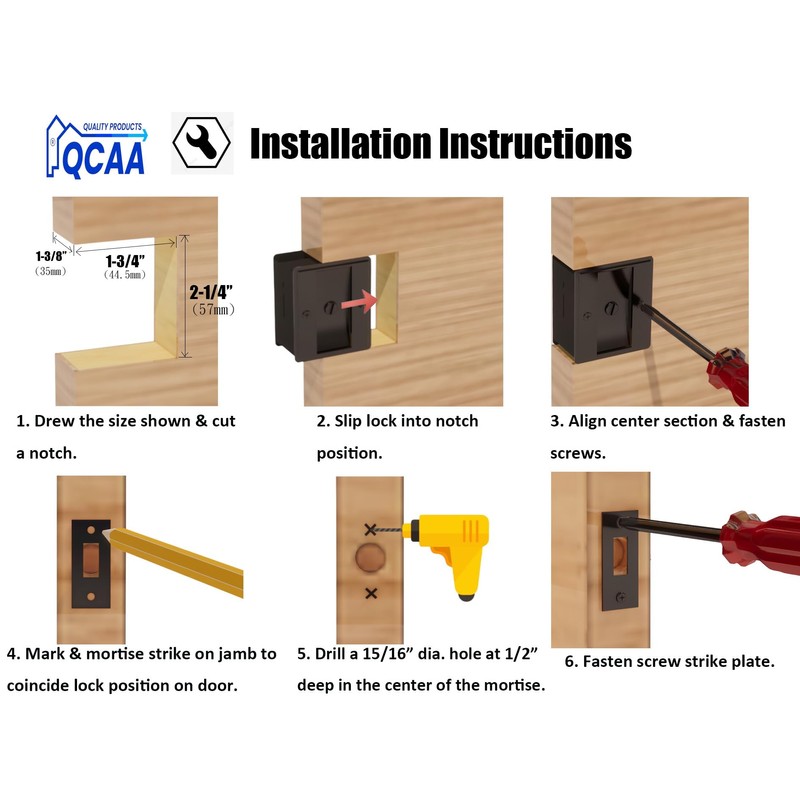 QUALITY PRODUCTS
QCAA

Installation Instructions

1-3/8"
(35mm)
1-3/4"
(44.5mm)
2-1/4"
(57mm)

1. Drew the size shown & cut a notch.

2. Slip lock into notch position.

3. Align center section & fasten screws.

4. Mark & mortise strike on jamb to coincide lock position on door.

5. Drill a 15/16" dia. hole at 1/2" deep in the center of the mortise.

6. Fasten screw strike plate.