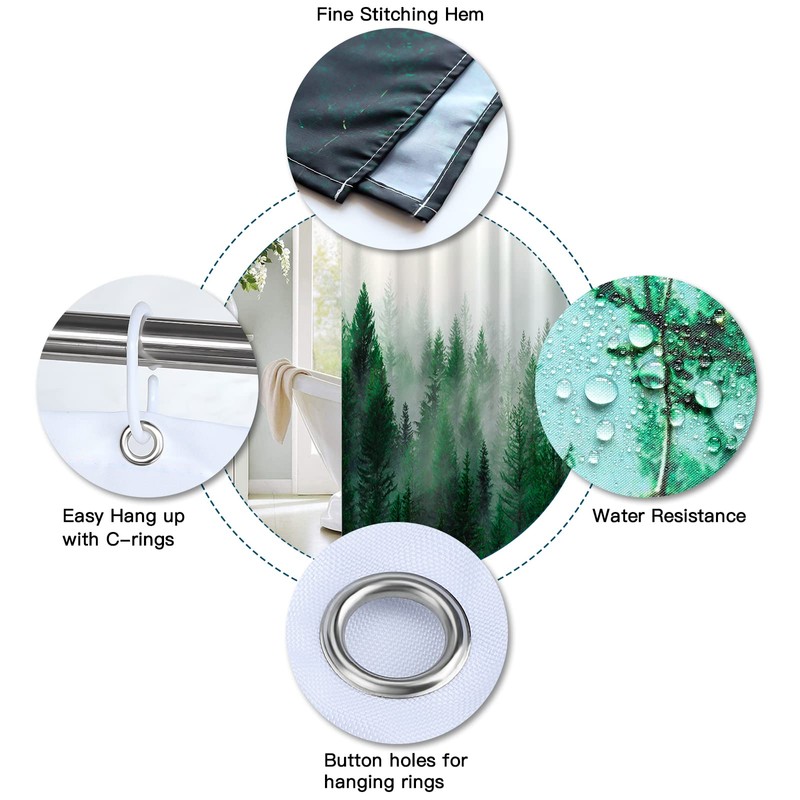 Fine Stitching Hem

Easy Hang up with C-rings

Water Resistance

Button holes for hanging rings