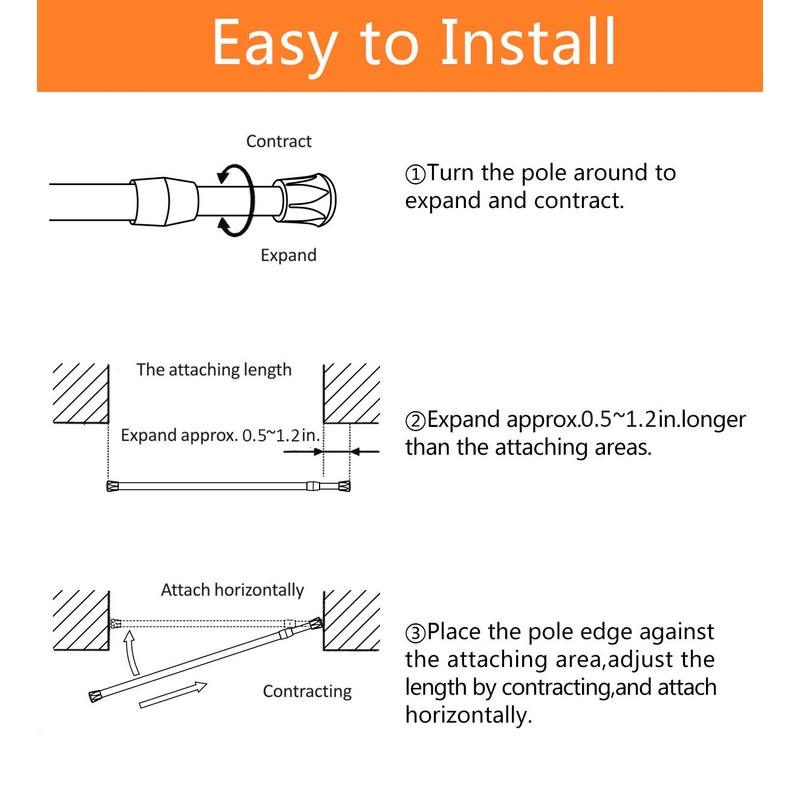 Easy to Install

Contract

Expand

①Turn the pole around to expand and contract.

The attaching length

Expand approx. 0.5~1.2in.

②Expand approx.0.5~1.2in.longer than the attaching areas.

Attach horizontally

Contracting

③Place the pole edge against the attaching area,adjust the length by contracting,and attach horizontally.