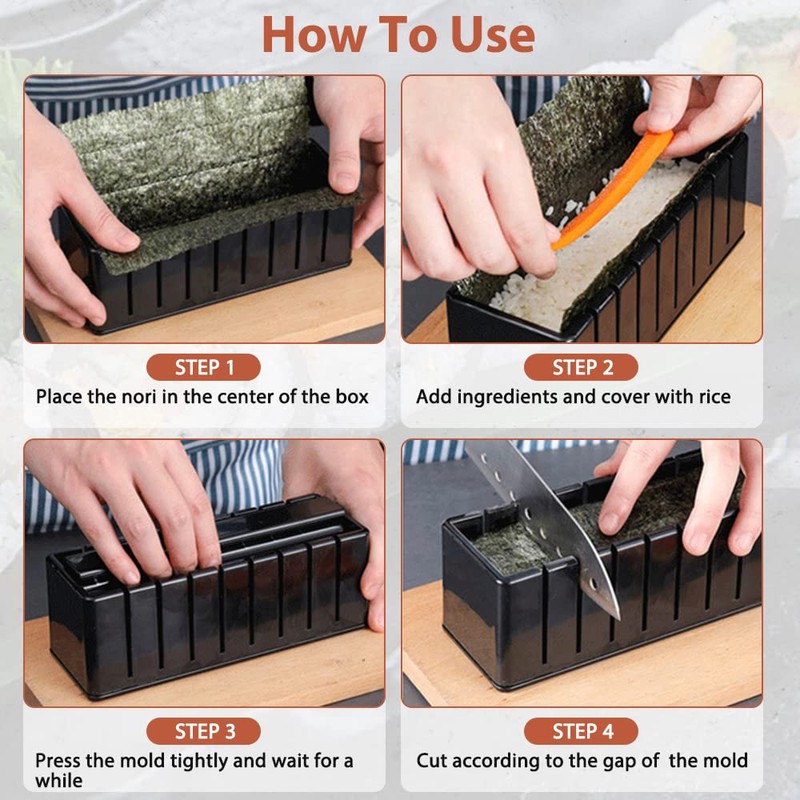 How To Use

STEP 1
Place the nori in the center of the box

STEP 2
Add ingredients and cover with rice

STEP 3
Press the mold tightly and wait for a while

STEP 4
Cut according to the gap of the mold