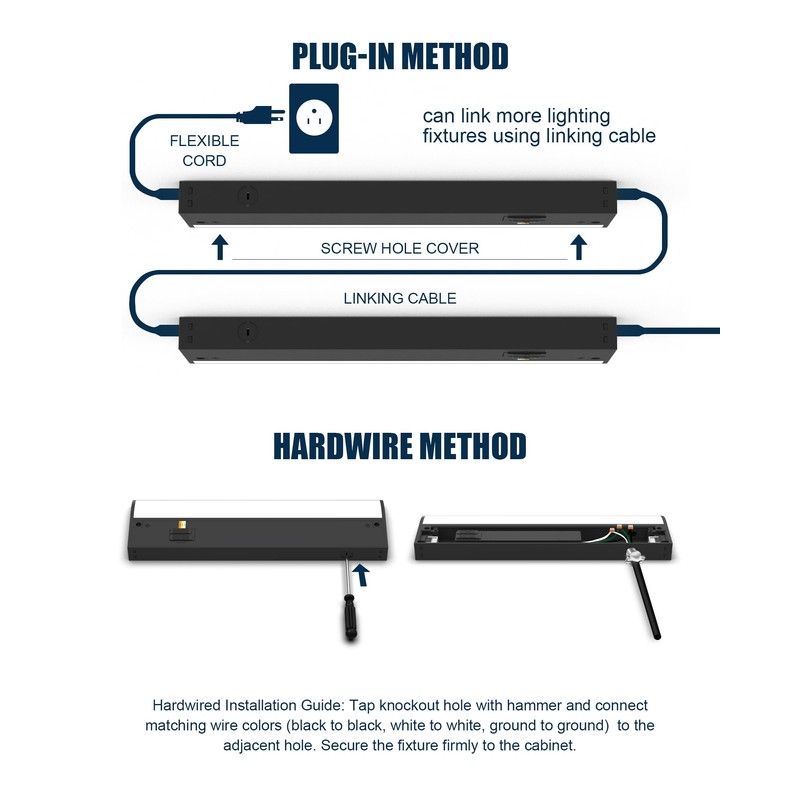 PLUG-IN METHOD

FLEXIBLE CORD

can link more lighting fixtures using linking cable

SCREW HOLE COVER

LINKING CABLE

HARDWIRE METHOD

Hardwired Installation Guide: Tap knockout hole with hammer and connect matching wire colors (black to black, white to white, ground to ground) to the adjacent hole. Secure the fixture firmly to the cabinet.