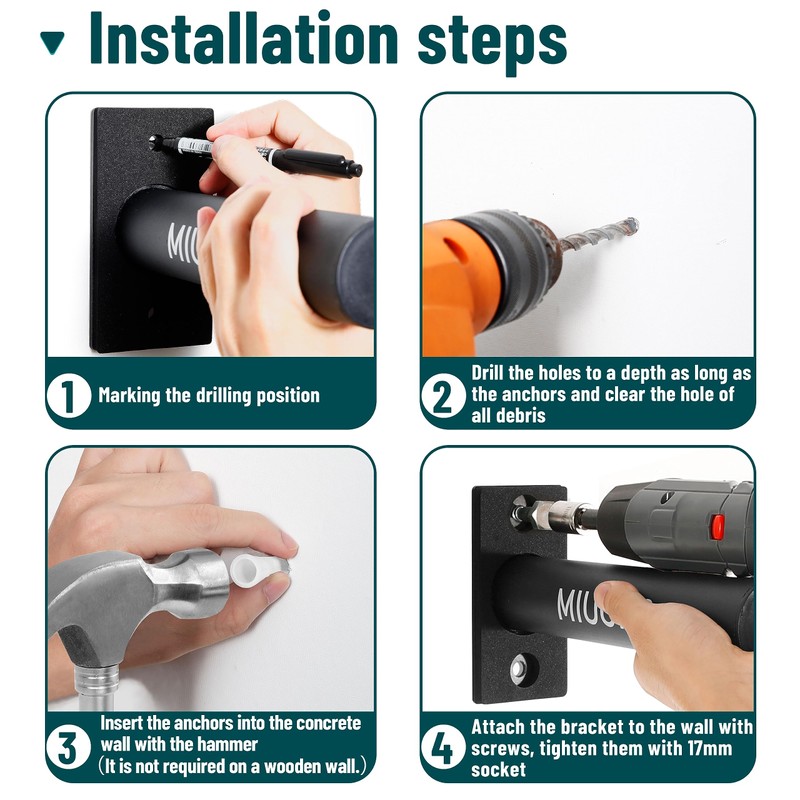 Installation steps

MIU

1 Marking the drilling position

2 Drill the holes to a depth as long as the anchors and clear the hole of all debris

3 Insert the anchors into the concrete wall with the hammer (It is not required on a wooden wall.)

MIU

4 Attach the bracket to the wall with screws, tighten them with 17mm socket