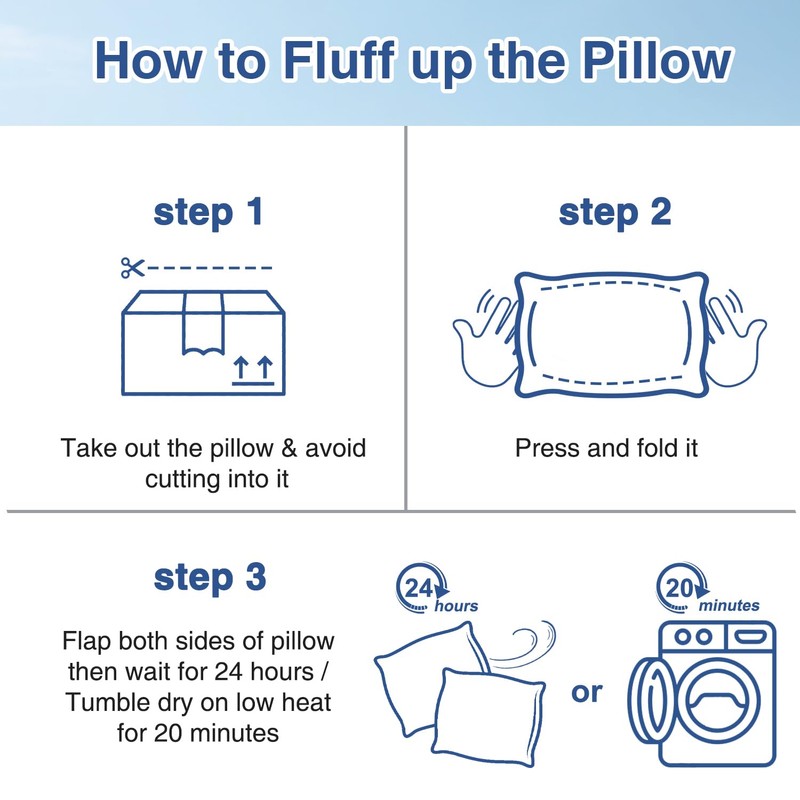 How to Fluff up the Pillow

step 1

Take out the pillow & avoid cutting into it

step 2

Press and fold it

step 3

Flap both sides of pillow then wait for 24 hours / Tumble dry on low heat for 20 minutes

24 hours

or

20 minutes