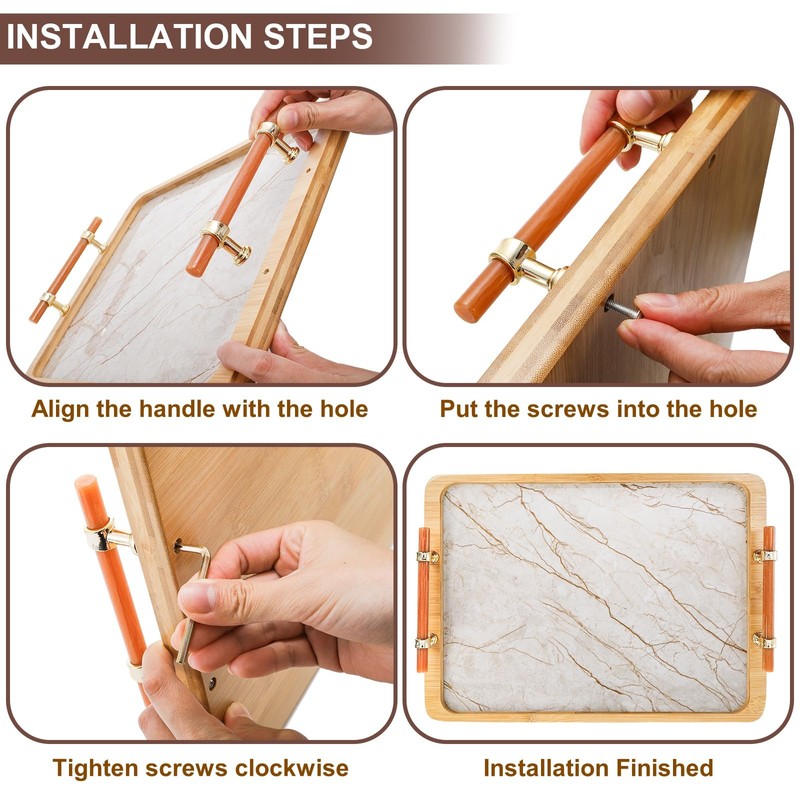 INSTALLATION STEPS

Align the handle with the hole

Put the screws into the hole

Tighten screws clockwise

Installation Finished