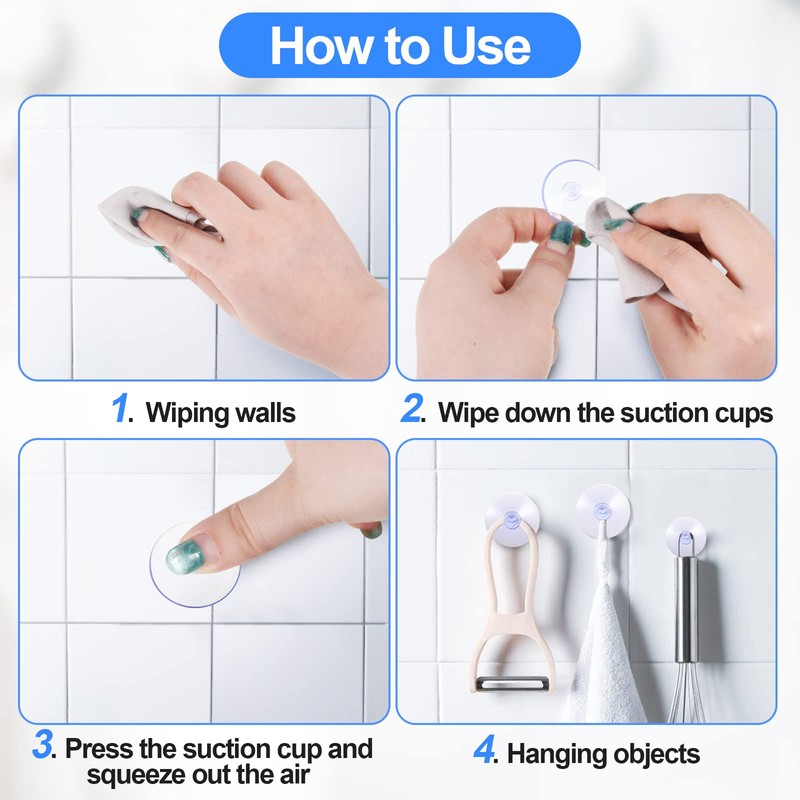 How to Use

1. Wiping walls

2. Wipe down the suction cups

3. Press the suction cup and squeeze out the air

4. Hanging objects