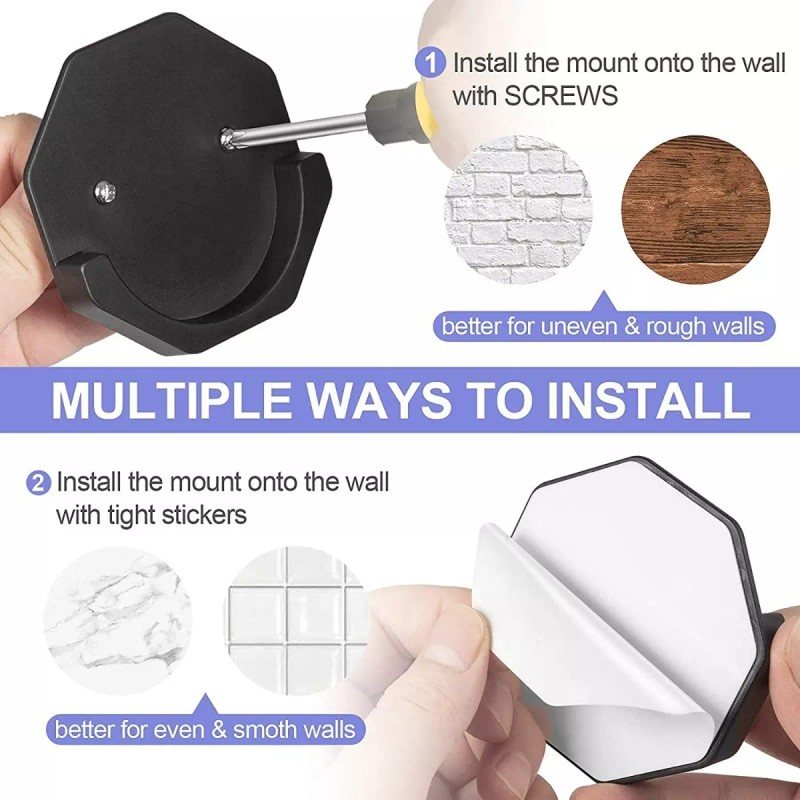 1 Install the mount onto the wall with SCREWS

better for uneven & rough walls

MULTIPLE WAYS TO INSTALL

2 Install the mount onto the wall with tight stickers

better for even & smoth walls