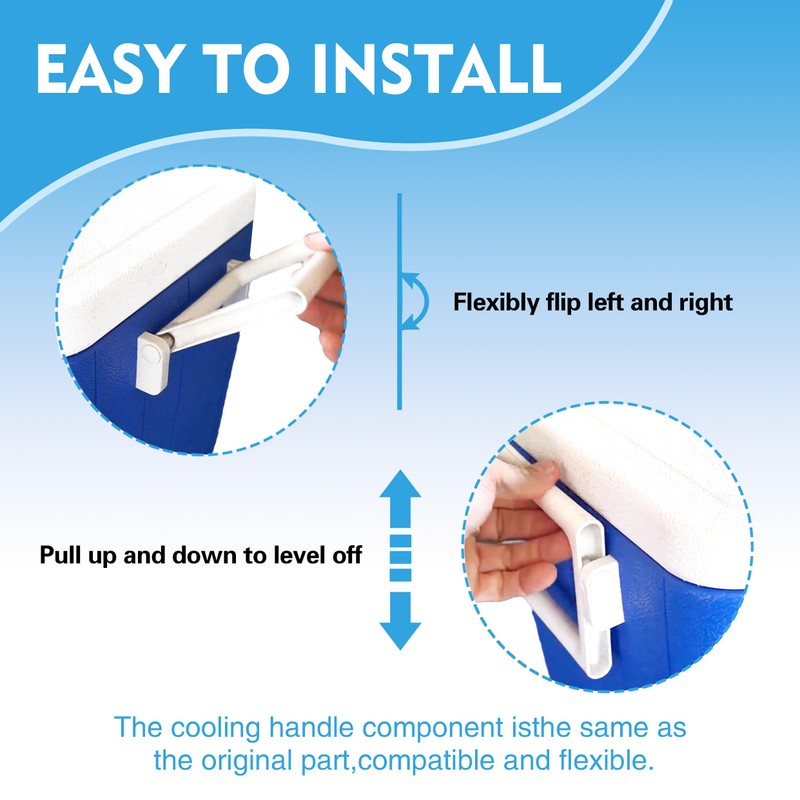 EASY TO INSTALL

Flexibly flip left and right

Pull up and down to level off

The cooling handle component isthe same as the original part,compatible and flexible.