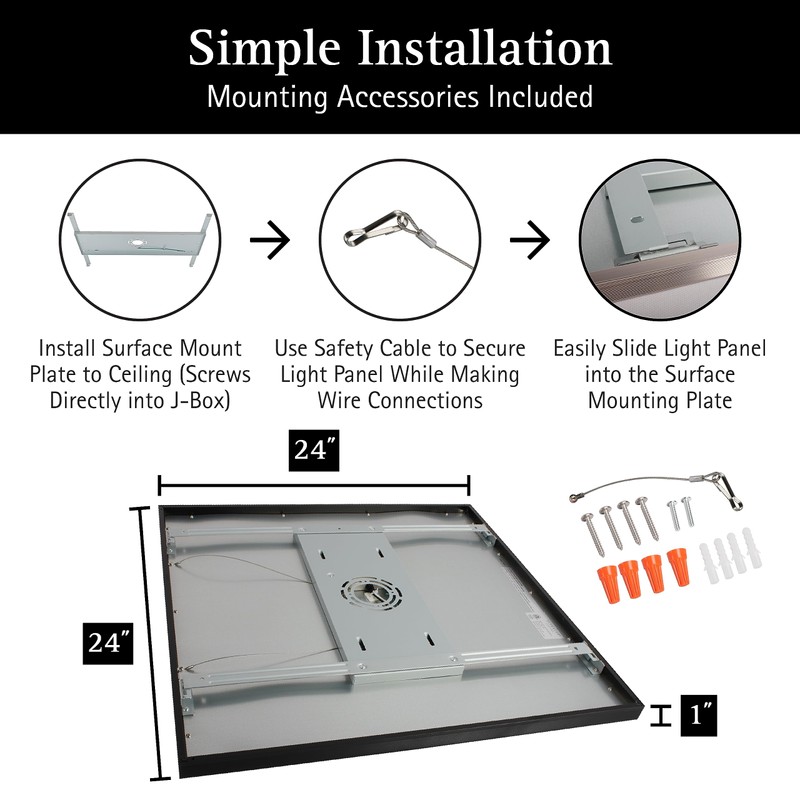 Simple Installation
Mounting Accessories Included

Install Surface Mount Plate to Ceiling (Screws Directly into J-Box)

Use Safety Cable to Secure Light Panel While Making Wire Connections

Easily Slide Light Panel into the Surface Mounting Plate

24″

24″

1″