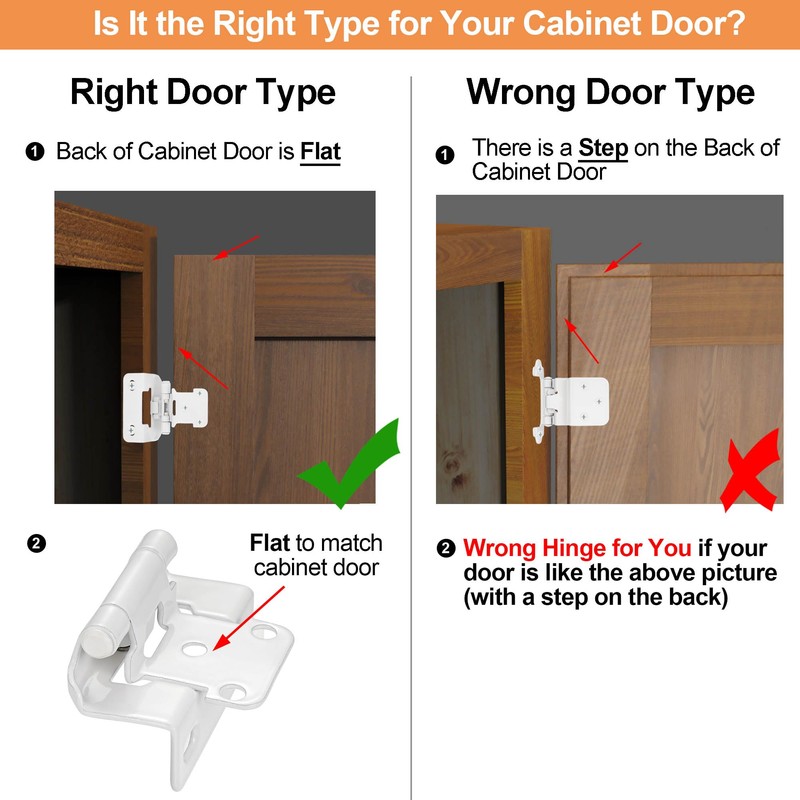 Is It the Right Type for Your Cabinet Door?

Right Door Type

❶ Back of Cabinet Door is Flat

❷

Flat to match cabinet door

Wrong Door Type

❶ There is a Step on the Back of Cabinet Door

❷ Wrong Hinge for You if your door is like the above picture (with a step on the back)