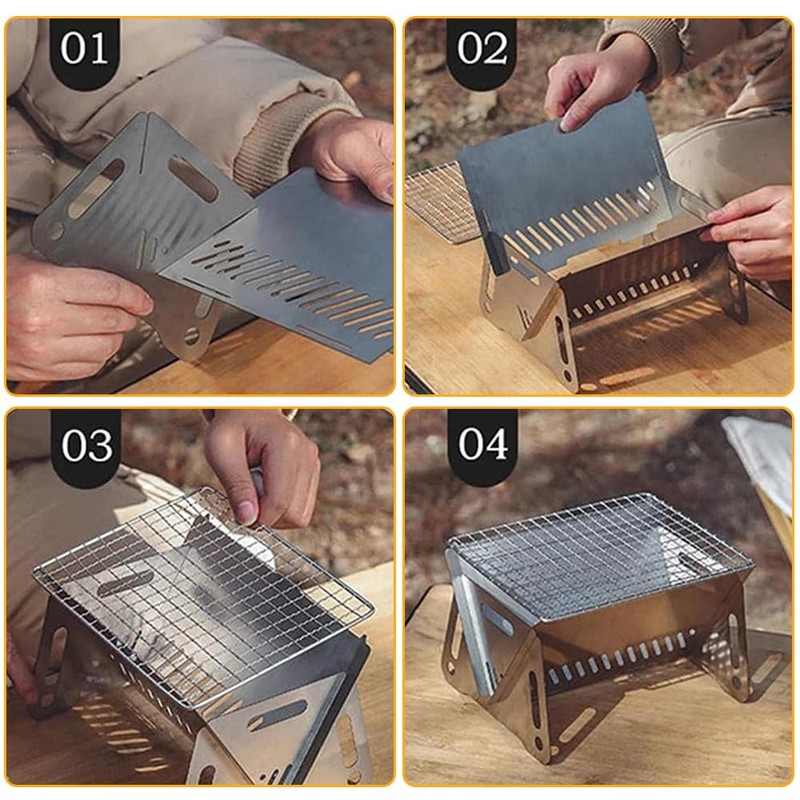 01

02

03

04