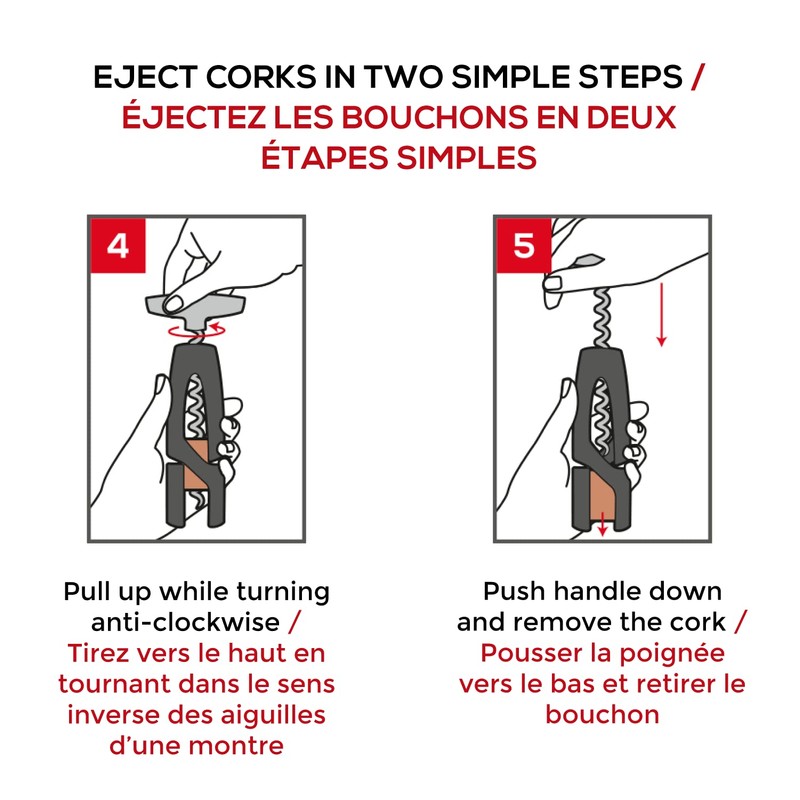 EJECT CORKS IN TWO SIMPLE STEPS / ÉJECTEZ LES BOUCHONS EN DEUX ÉTAPES SIMPLES

4

Pull up while turning anti-clockwise / Tirez vers le haut en tournant dans le sens inverse des aiguilles d'une montre

5

Push handle down and remove the cork / Pousser la poignée vers le bas et retirer le bouchon