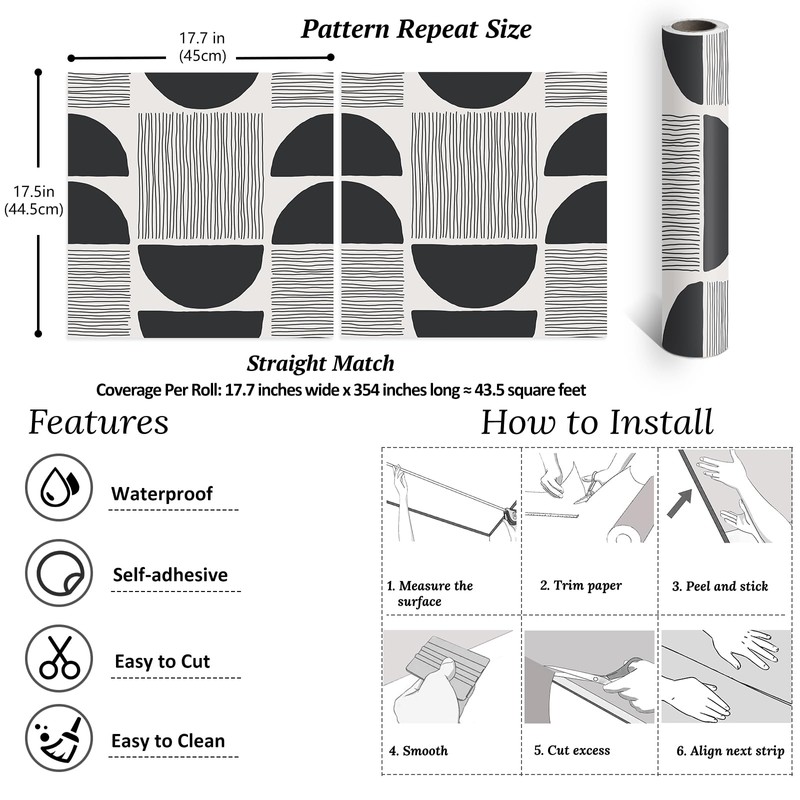 Pattern Repeat Size

17.7 in (45cm)

17.5in (44.5cm)

Straight Match

Coverage Per Roll: 17.7 inches wide x 354 inches long ≈ 43.5 square feet

Features

Waterproof

Self-adhesive

Easy to Cut

Easy to Clean

How to Install

1. Measure the surface

2. Trim paper

3. Peel and stick

4. Smooth

5. Cut excess

6. Align next strip