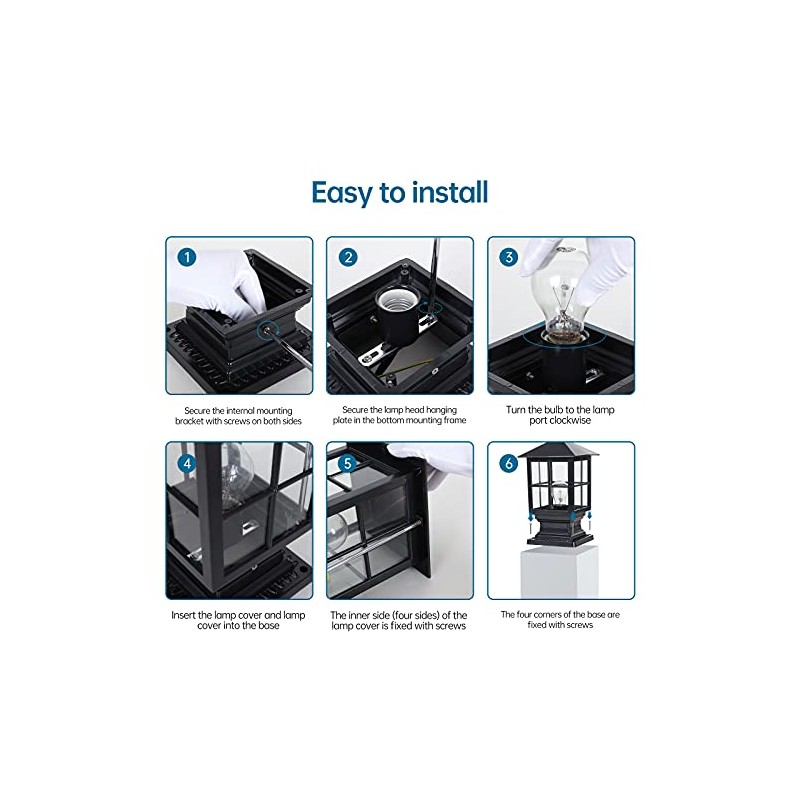 Easy to install

1

Secure the internal mounting bracket with screws on both sides

2

Secure the lamp head hanging plate in the bottom mounting frame

3

Turn the bulb to the lamp port clockwise

4

Insert the lamp cover and lamp cover into the base

5

The inner side (four sides) of the lamp cover is fixed with screws

6

The four corners of the base are fixed with screws