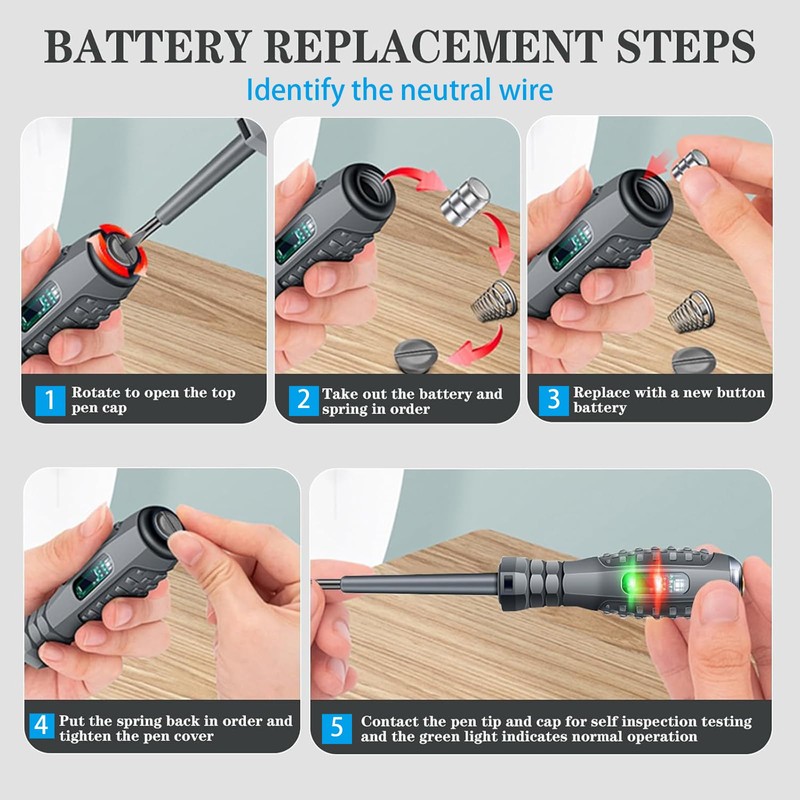 BATTERY REPLACEMENT STEPS
Identify the neutral wire

1 Rotate to open the top pen cap

2 Take out the battery and spring in order

3 Replace with a new button battery

4 Put the spring back in order and tighten the pen cover

5 Contact the pen tip and cap for self inspection testing and the green light indicates normal operation