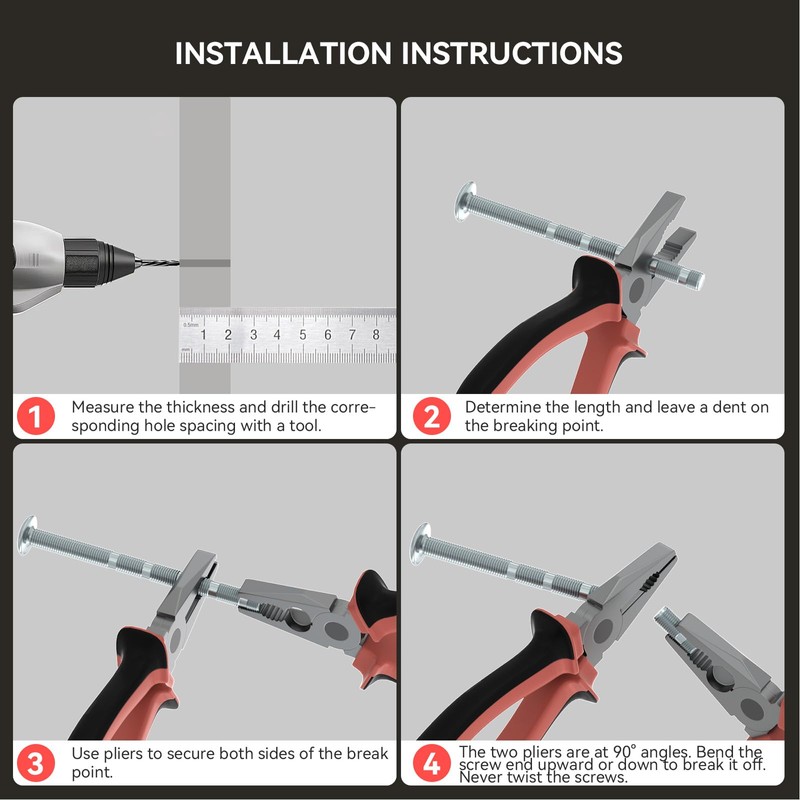 INSTALLATION INSTRUCTIONS

0.5mm
1 2 3 4 5 6 7 8

1 Measure the thickness and drill the corresponding hole spacing with a tool.

2 Determine the length and leave a dent on the breaking point.

3 Use pliers to secure both sides of the break point.

4 The two pliers are at 90° angles. Bend the screw end upward or down to break it off. Never twist the screws.