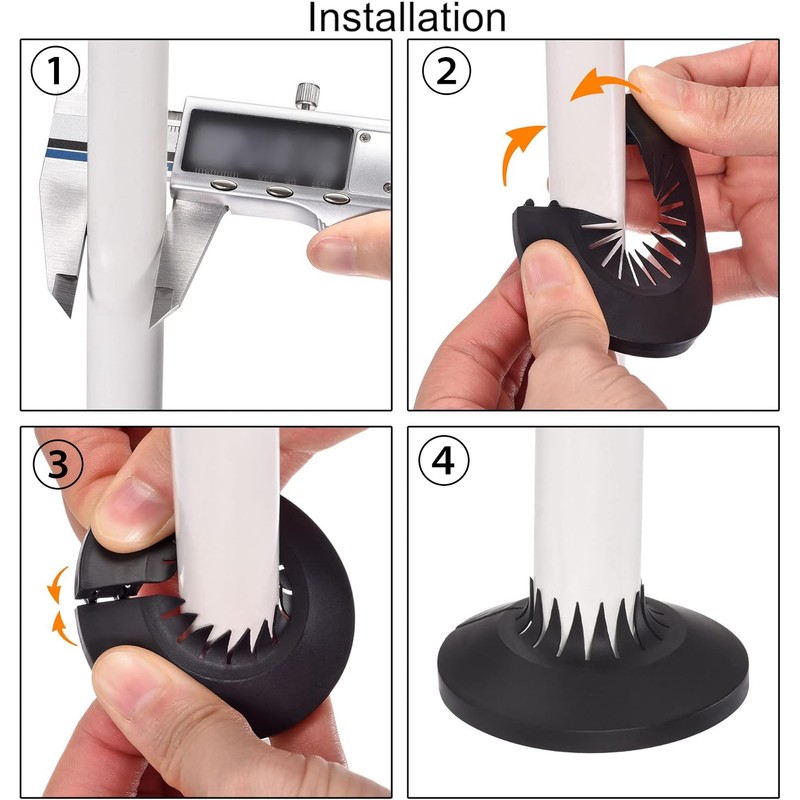 Installation

1

2

3

4