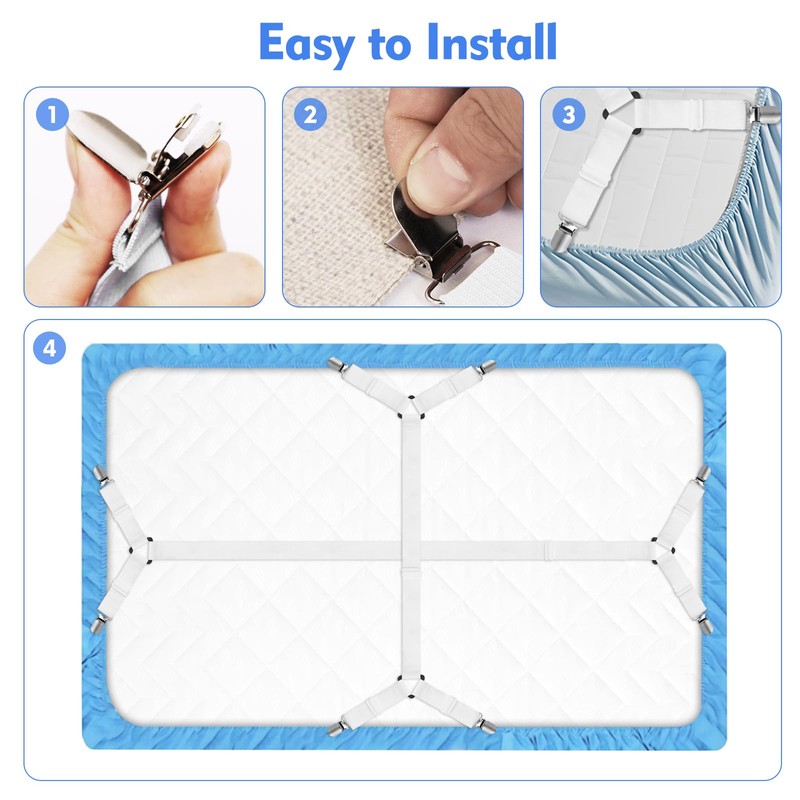 Easy to Install

1

2

3

4