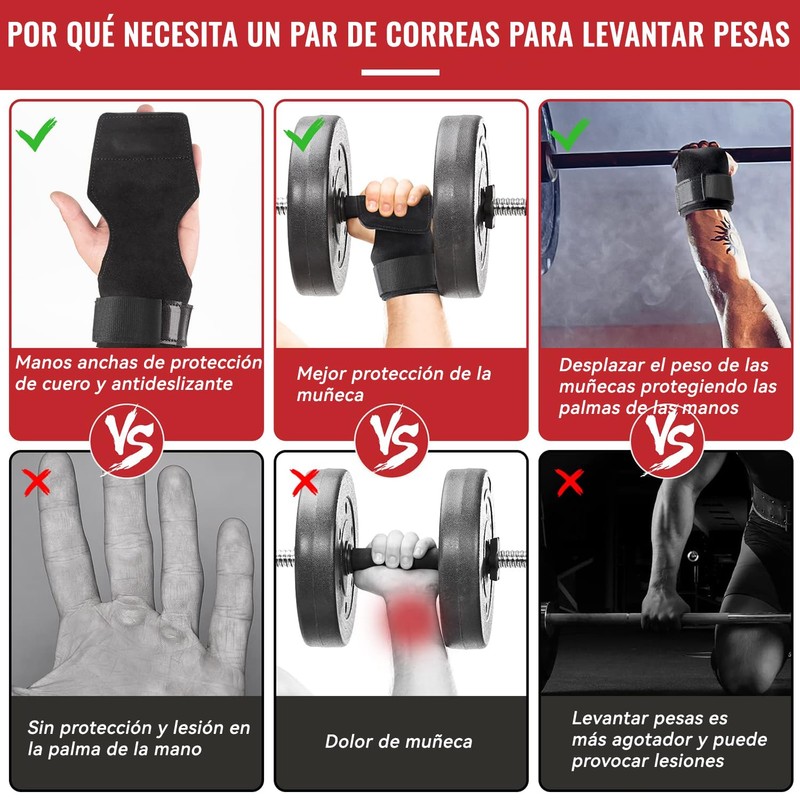 POR QUÉ NECESITA UN PAR DE CORREAS PARA LEVANTAR PESAS

Manos anchas de protección de cuero y antideslizante

Mejor protección de la muñeca

Desplazar el peso de las muñecas protegiendo las palmas de las manos

VS

VS

VS

Sin protección y lesión en la palma de la mano

Dolor de muñeca

Levantar pesas es más agotador y puede provocar lesiones