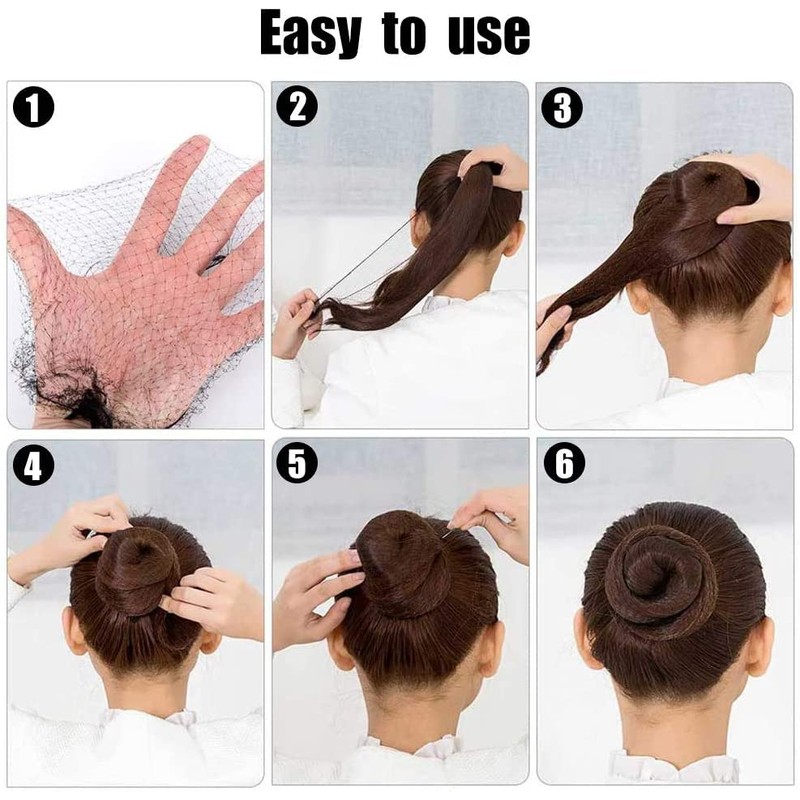 Easy to use

1

2

3

4

5

6