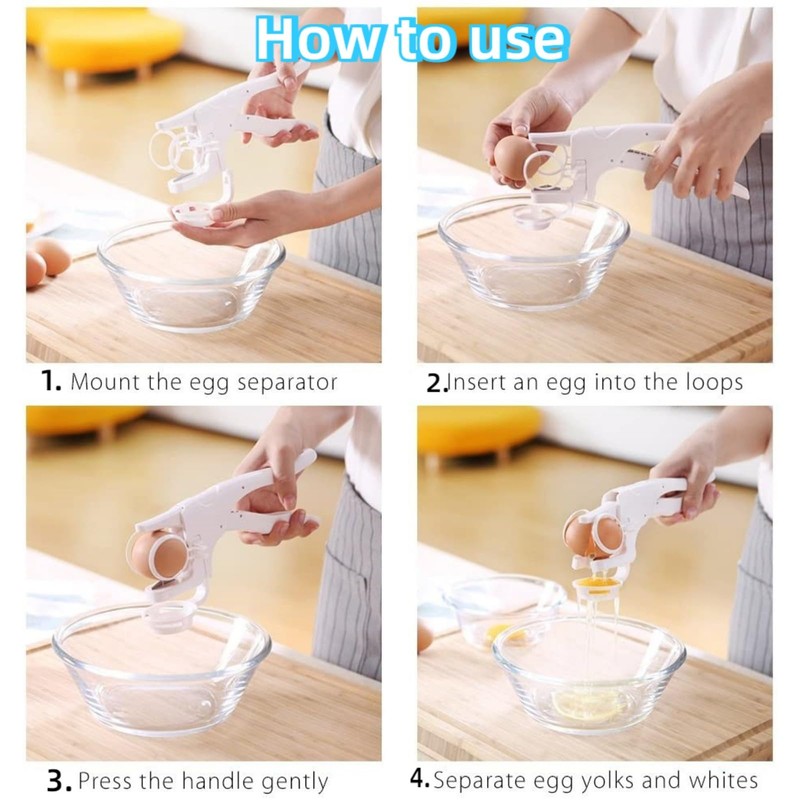 How to use

1. Mount the egg separator

2.Insert an egg into the loops

3. Press the handle gently

4.Separate egg yolks and whites