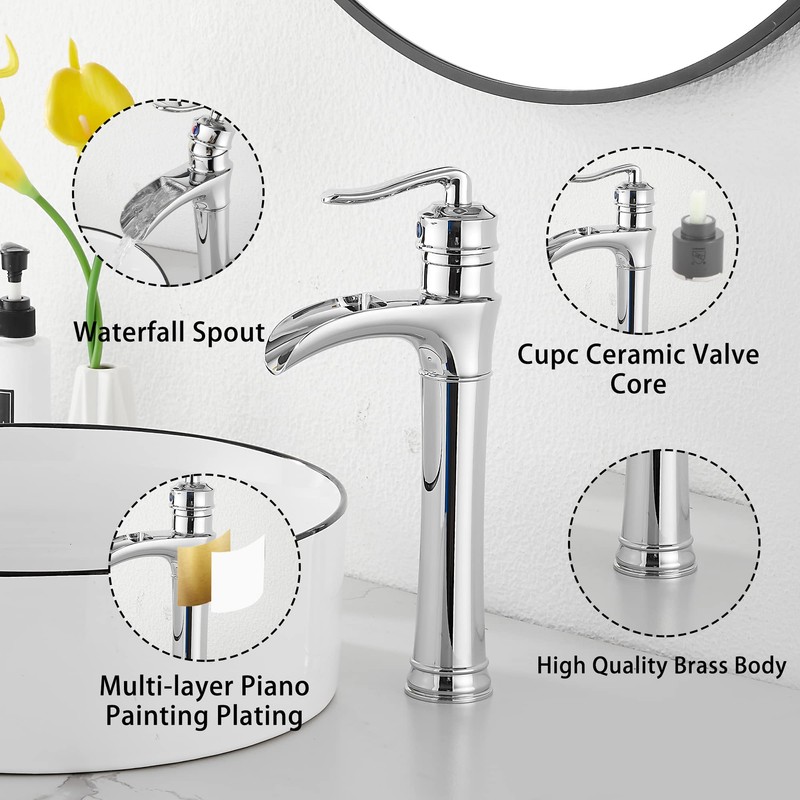 Waterfall Spout

Cupc Ceramic Valve Core

Multi-layer Piano Painting Plating

High Quality Brass Body