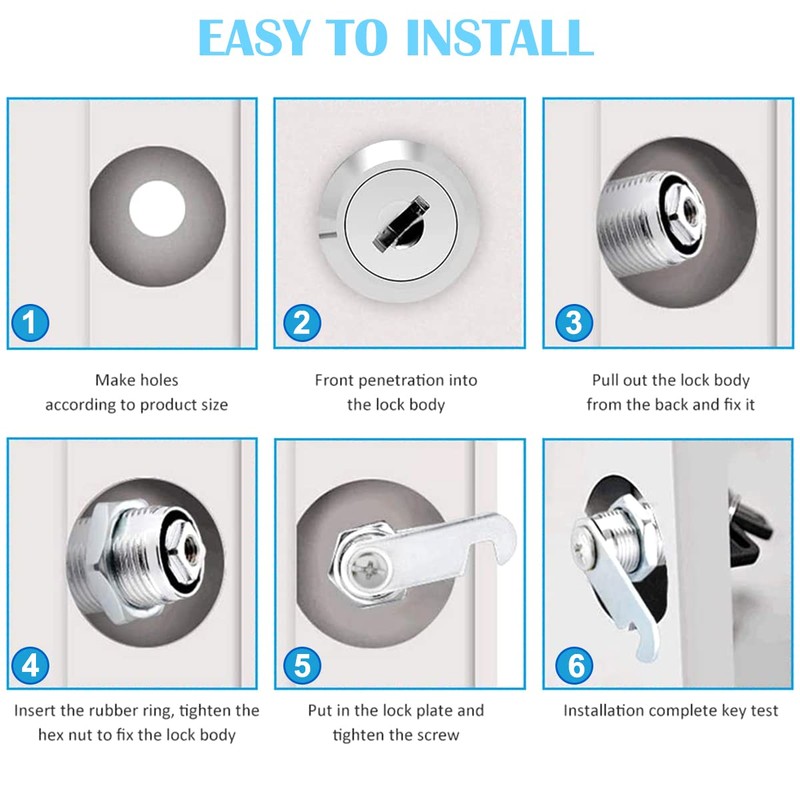 EASY TO INSTALL

1

Make holes according to product size

2

Front penetration into the lock body

3

Pull out the lock body from the back and fix it

4

Insert the rubber ring, tighten the hex nut to fix the lock body

5

Put in the lock plate and tighten the screw

6

Installation complete key test