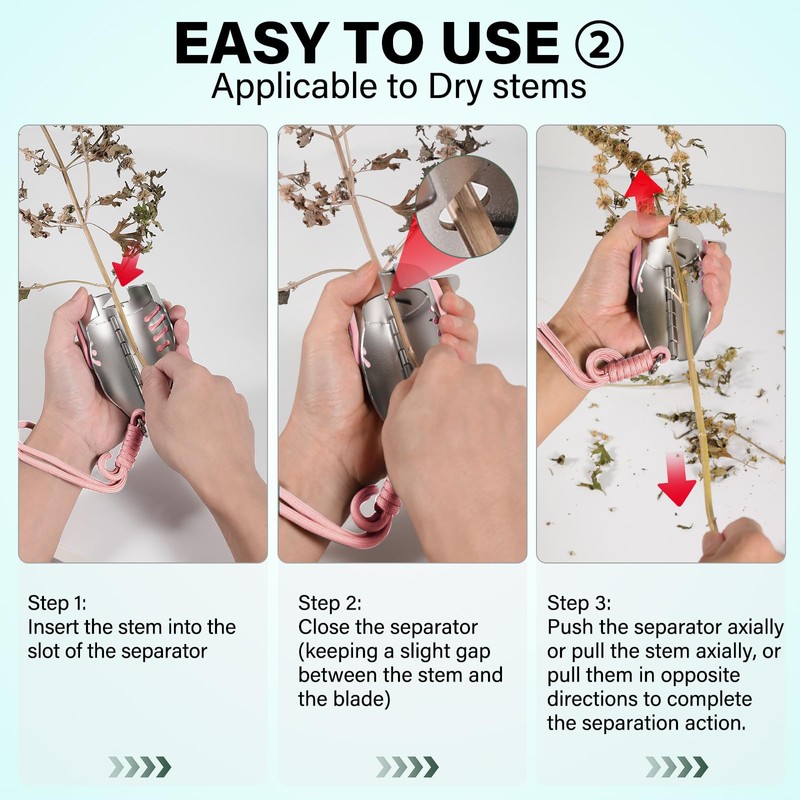 EASY TO USE ②
Applicable to Dry stems

Step 1:
Insert the stem into the slot of the separator

Step 2:
Close the separator (keeping a slight gap between the stem and the blade)

Step 3:
Push the separator axially or pull the stem axially, or pull them in opposite directions to complete the separation action.