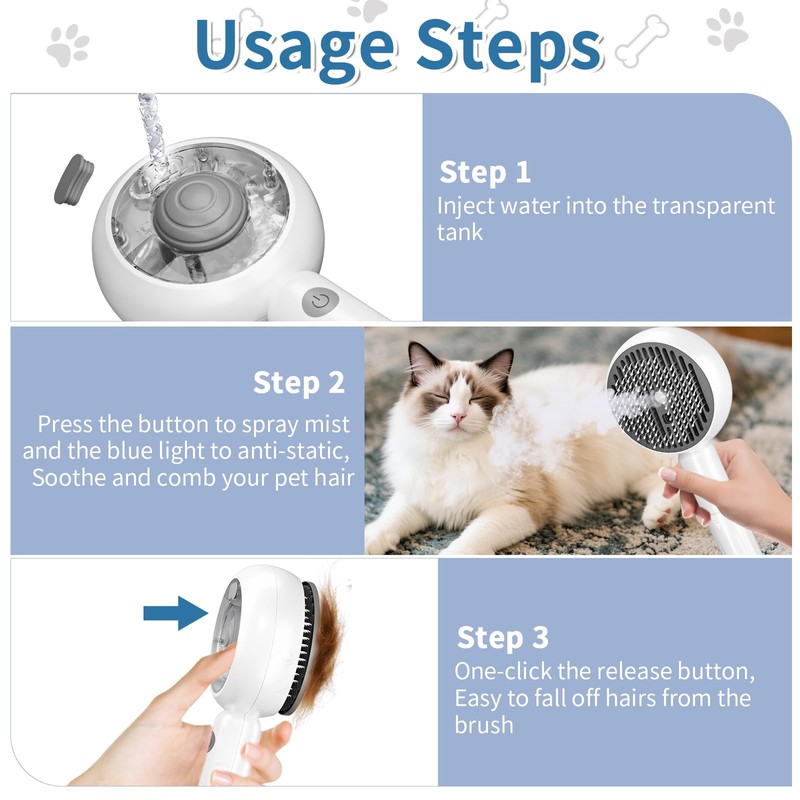 Usage Steps

Step 1
Inject water into the transparent tank

Step 2
Press the button to spray mist and the blue light to anti-static, Soothe and comb your pet hair

Step 3
One-click the release button, Easy to fall off hairs from the brush