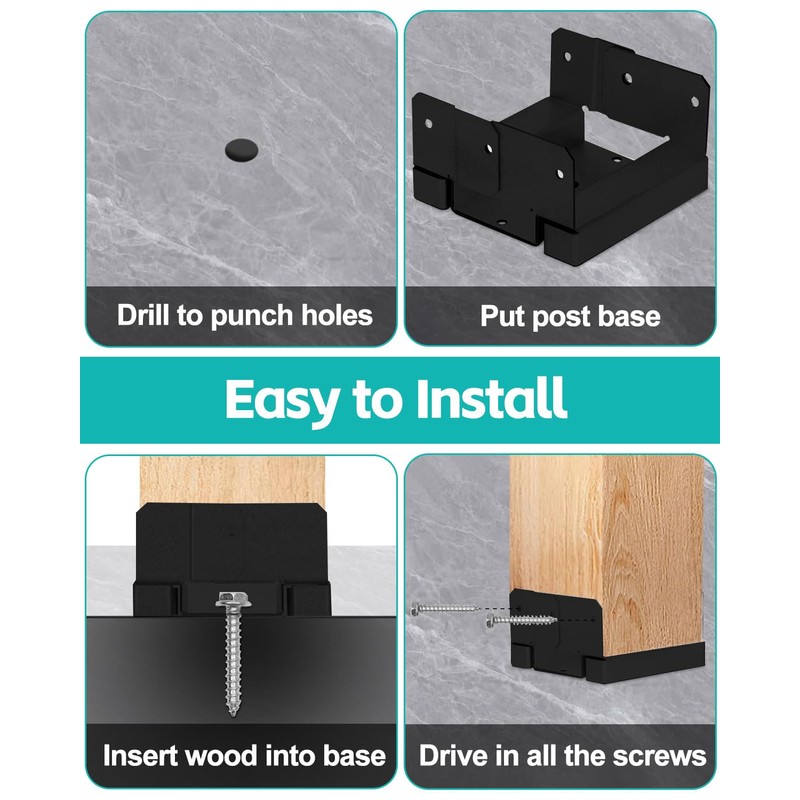 Drill to punch holes

Put post base

Easy to Install

Insert wood into base

Drive in all the screws