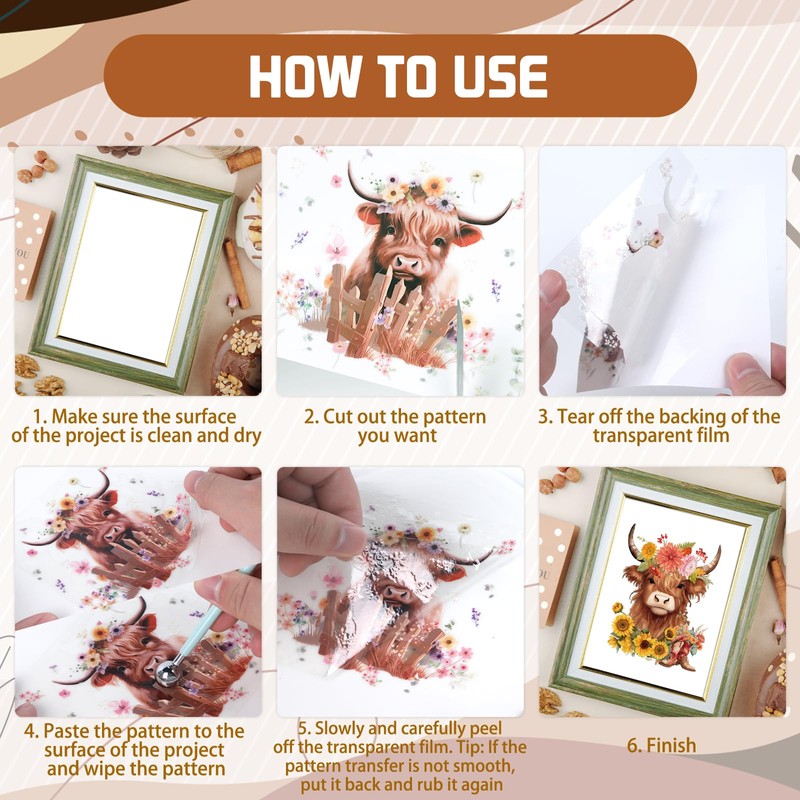 HOW TO USE

1. Make sure the surface of the project is clean and dry

2. Cut out the pattern you want

3. Tear off the backing of the transparent film

4. Paste the pattern to the surface of the project and wipe the pattern

5. Slowly and carefully peel off the transparent film. Tip: If the pattern transfer is not smooth, put it back and rub it again

6. Finish