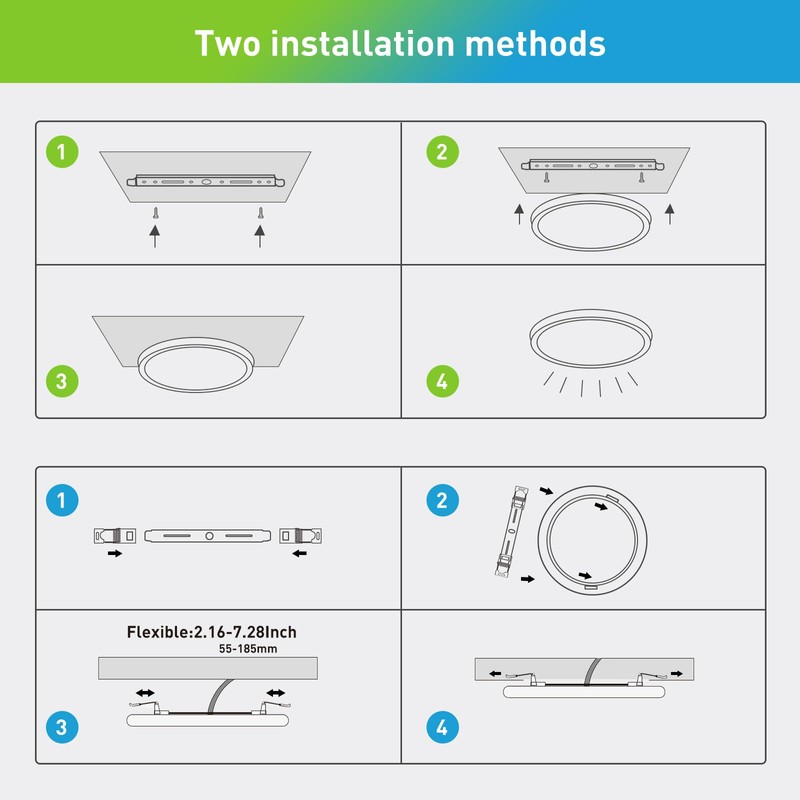 Two installation methods

1

2

3

4

1

2

Flexible:2.16-7.28Inch
55-185mm

3

4