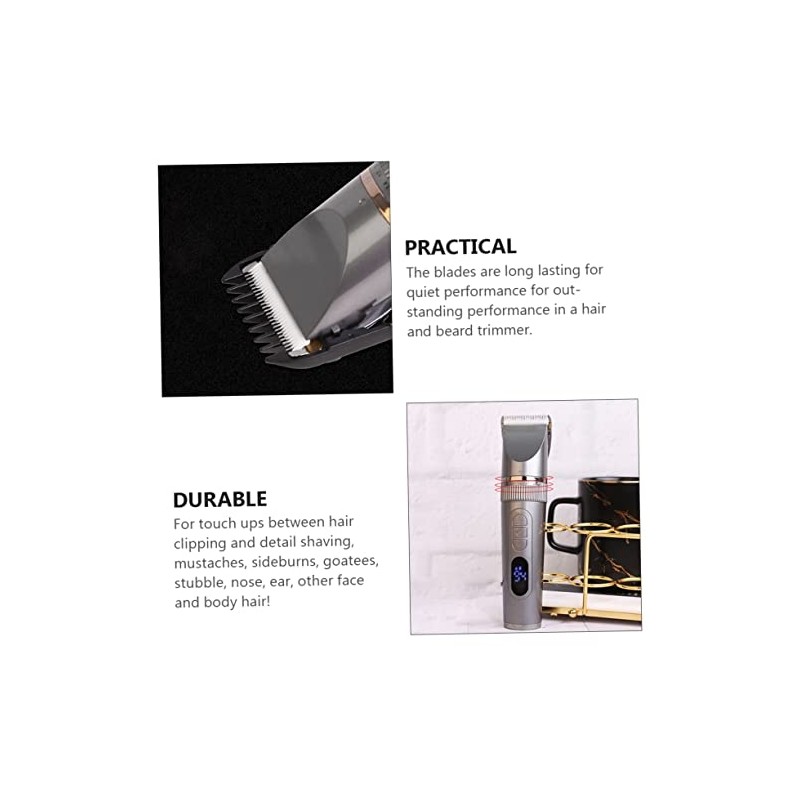 PRACTICAL
The blades are long lasting for quiet performance for outstanding performance in a hair and beard trimmer.

DURABLE
For touch ups between hair clipping and detail shaving, mustaches, sideburns, goatees, stubble, nose, ear, other face and body hair!