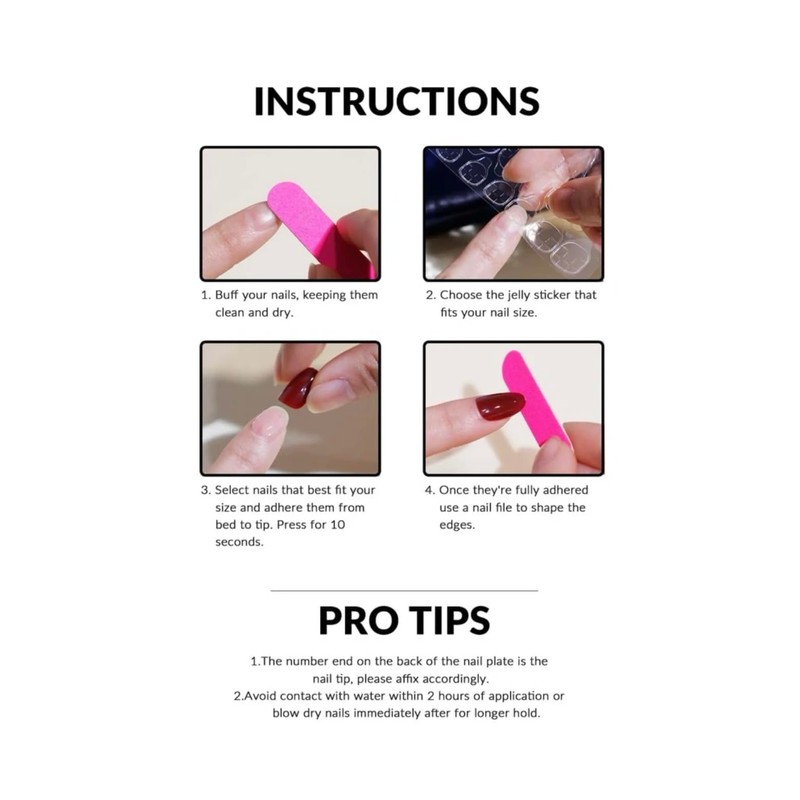 INSTRUCTIONS

1. Buff your nails, keeping them clean and dry.

2. Choose the jelly sticker that fits your nail size.

3. Select nails that best fit your size and adhere them from bed to tip. Press for 10 seconds.

4. Once they're fully adhered use a nail file to shape the edges.

PRO TIPS

1.The number end on the back of the nail plate is the nail tip, please affix accordingly.
2.Avoid contact with water within 2 hours of application or blow dry nails immediately after for longer hold.